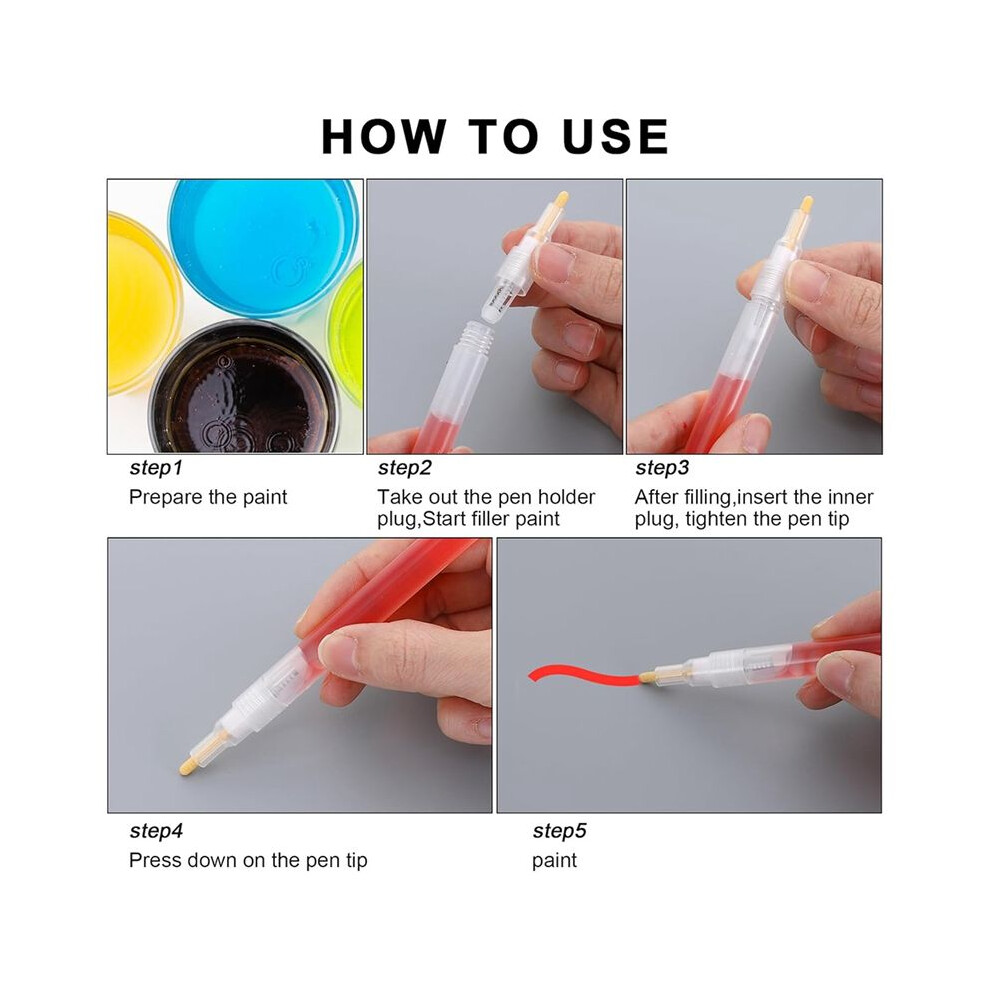 HOW TO USE

step1
Prepare the paint

step2
Take out the pen holder plug,Start filler paint

step3
After filling,insert the inner plug, tighten the pen tip

step4
Press down on the pen tip

step5
paint