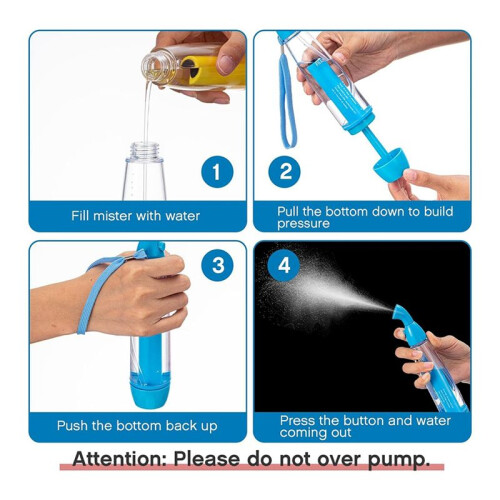 1

Fill mister with water

2

Pull the bottom down to build pressure

3

Push the bottom back up

4

Press the button and water coming out

Attention: Please do not over pump.