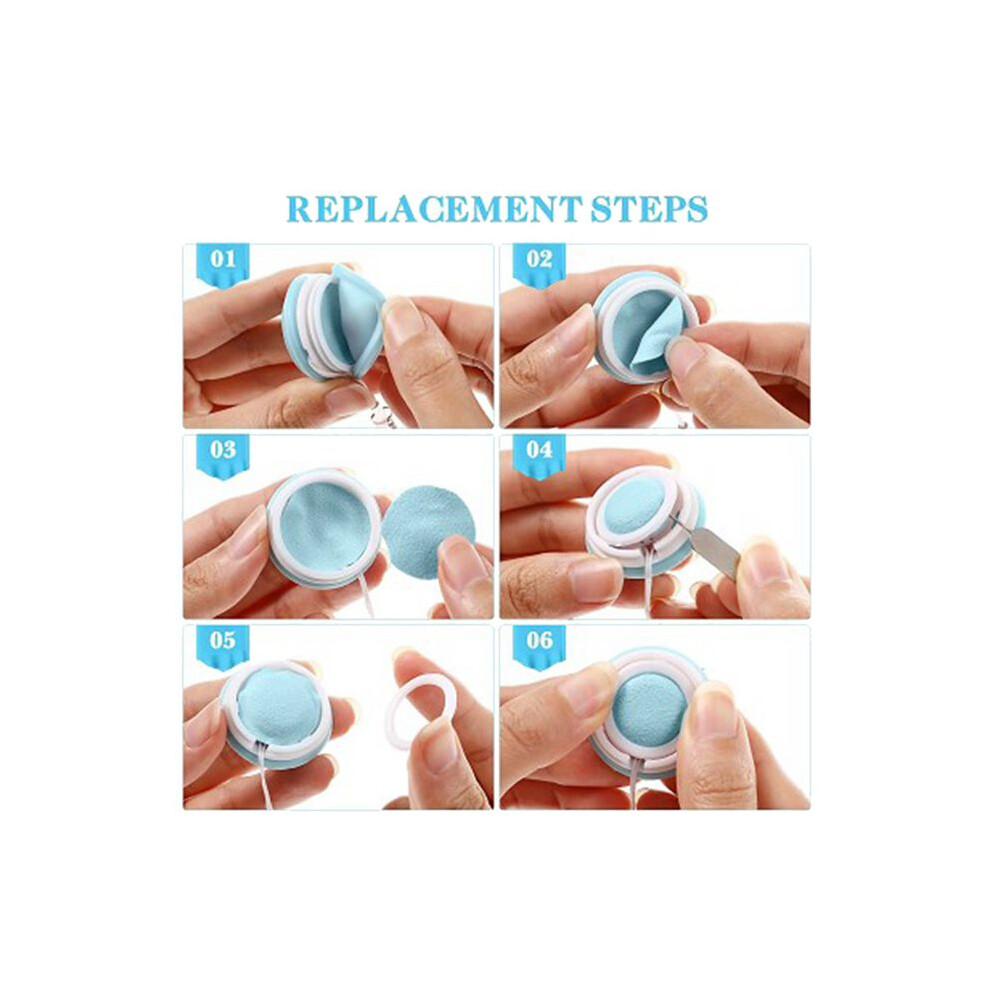 REPLACEMENT STEPS

01

02

03

04

05

06