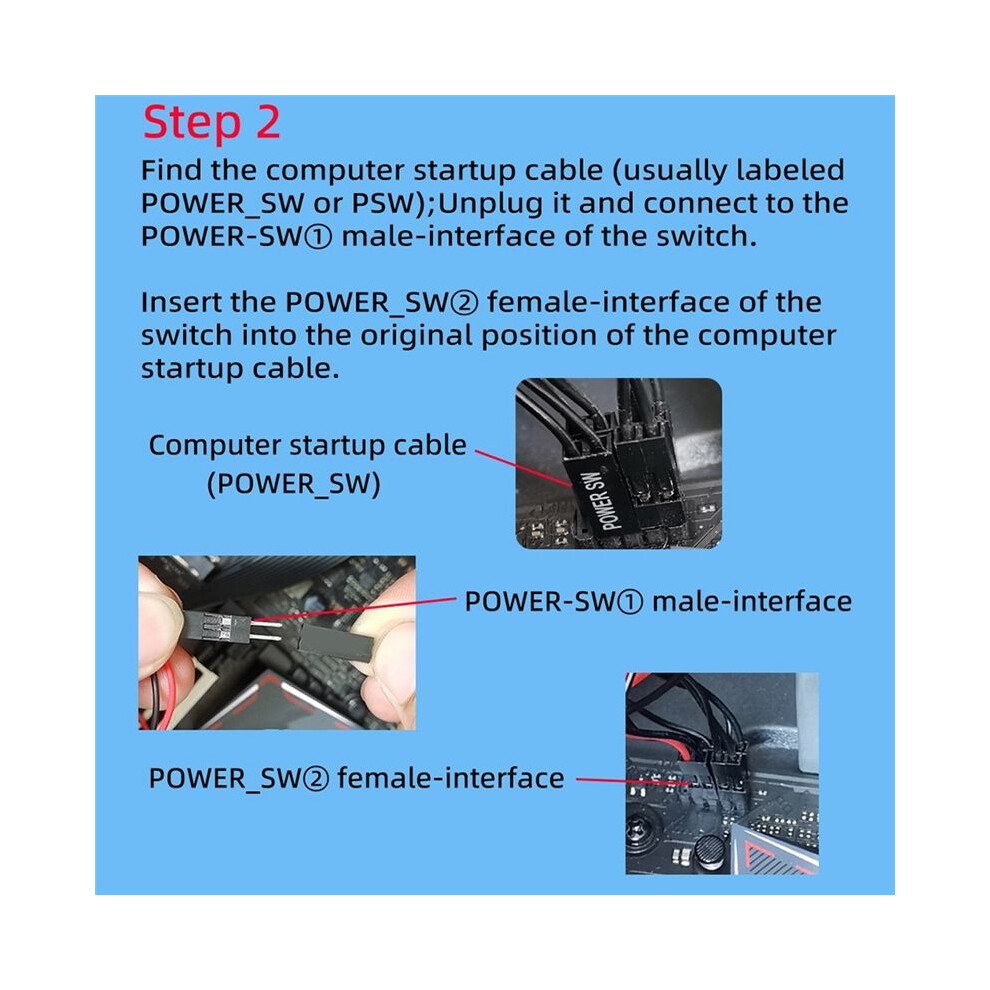 Step 2
Find the computer startup cable (usually labeled POWER_SW or PSW);Unplug it and connect to the POWER-SW① male-interface of the switch.

Insert the POWER_SW② female-interface of the switch into the original position of the computer startup cable.

Computer startup cable (POWER_SW)

POWER SW

POWER-SW① male-interface

POWER_SW② female-interface