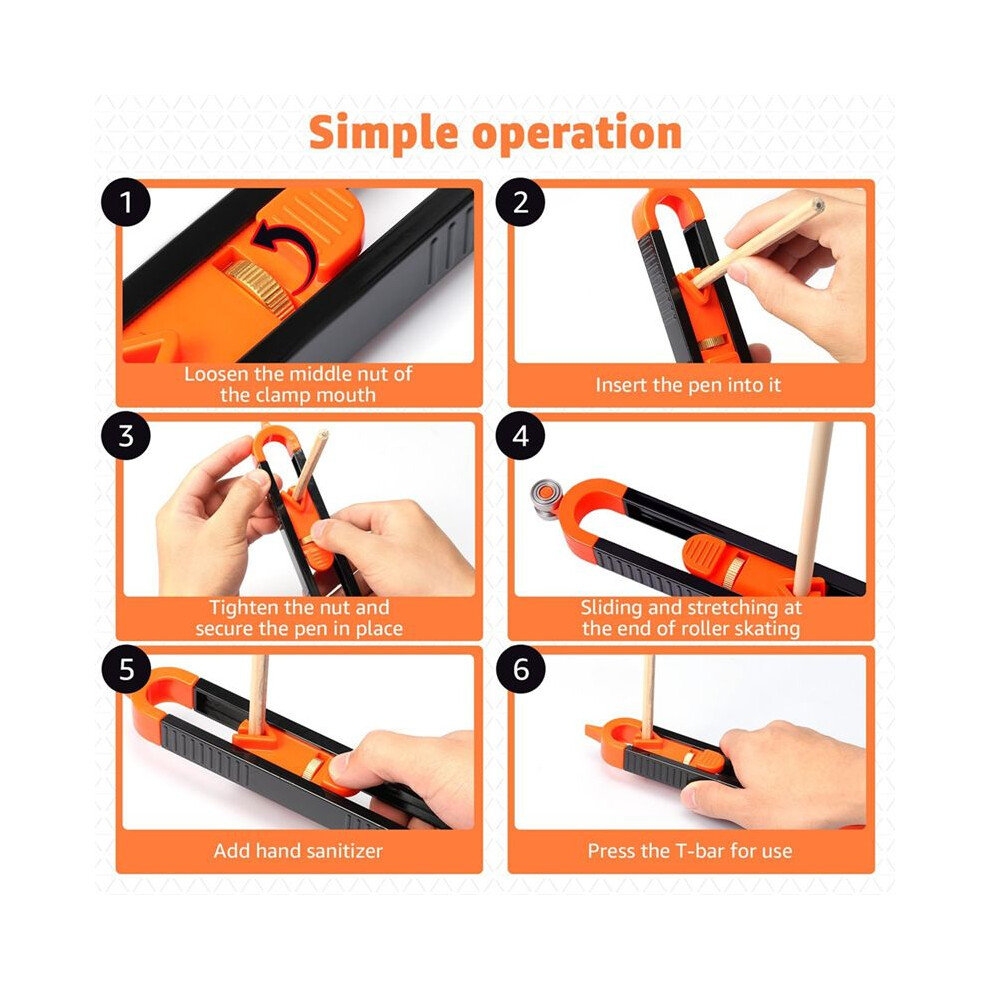 Simple operation

1
Loosen the middle nut of the clamp mouth

2
Insert the pen into it

3
Tighten the nut and secure the pen in place

4
Sliding and stretching at the end of roller skating

5
Add hand sanitizer

6
Press the T-bar for use