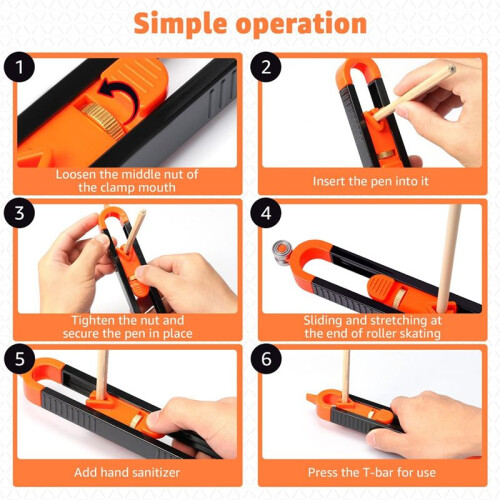 Simple operation

1
Loosen the middle nut of the clamp mouth

2
Insert the pen into it

3
Tighten the nut and secure the pen in place

4
Sliding and stretching at the end of roller skating

5
Add hand sanitizer

6
Press the T-bar for use