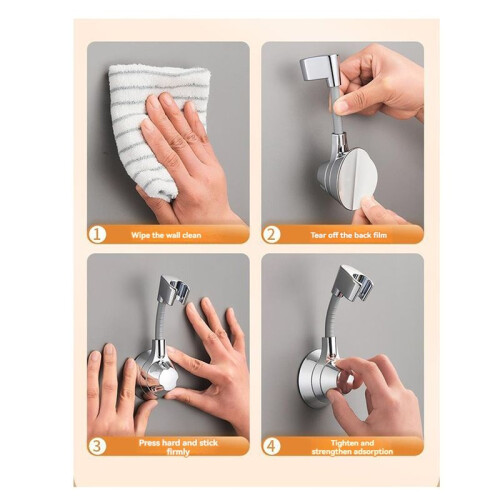 1 Wipe the wall clean

2 Tear off the back film

3 Press hard and stick firmly

4 Tighten and strengthen adsorption