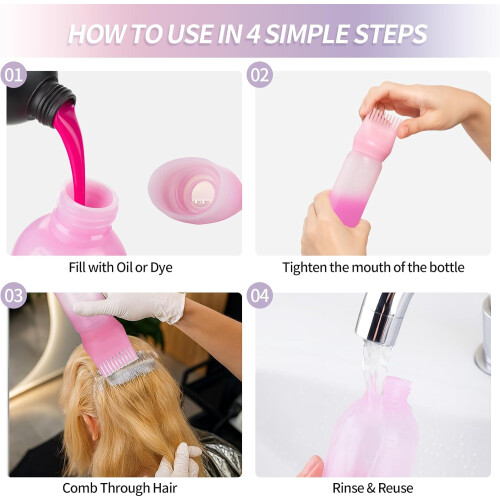 HOW TO USE IN 4 SIMPLE STEPS

01

Fill with Oil or Dye

02

Tighten the mouth of the bottle

03

Comb Through Hair

04

Rinse & Reuse