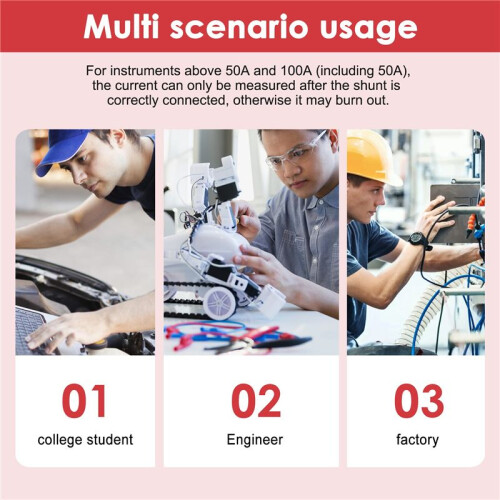 Multi scenario usage

For instruments above 50A and 100A (including 50A), the current can only be measured after the shunt is correctly connected, otherwise it may burn out.

01
college student

02
Engineer

03
factory