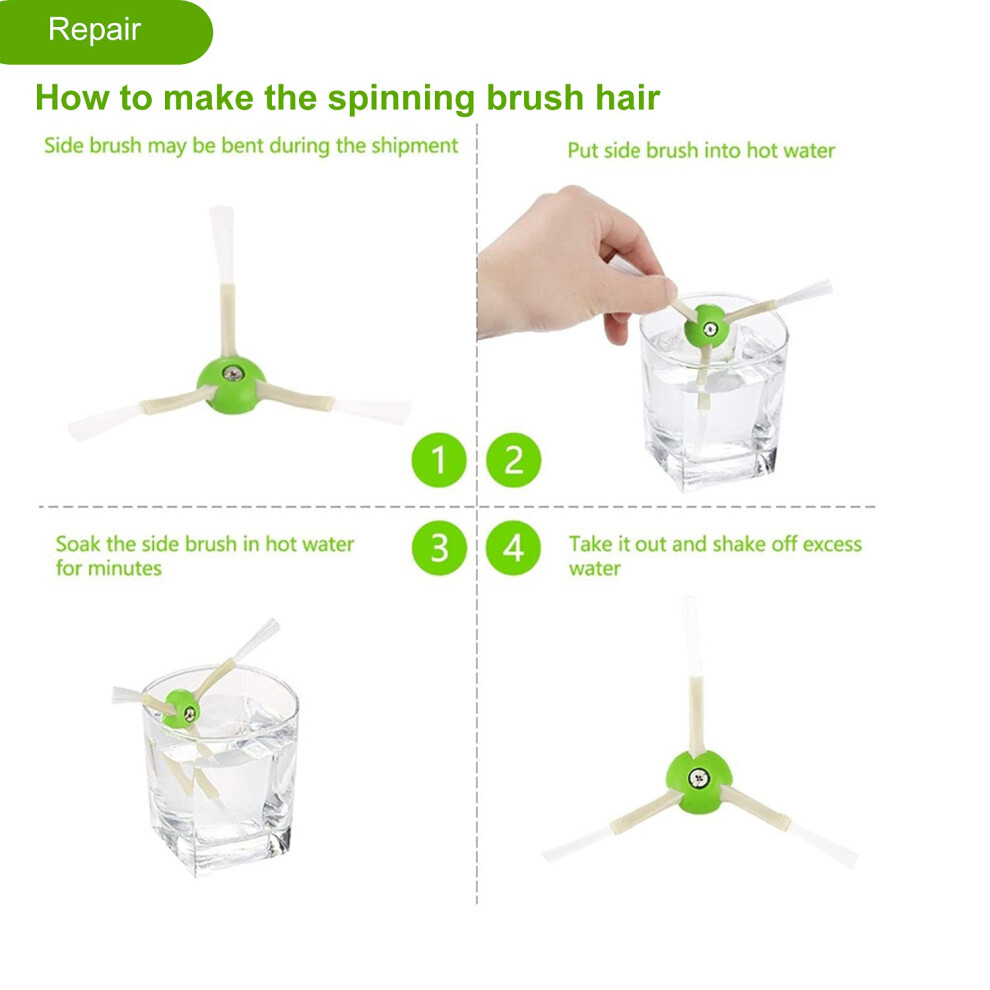 Repair

How to make the spinning brush hair

Side brush may be bent during the shipment

Put side brush into hot water

1

2

3

4

Soak the side brush in hot water for minutes

Take it out and shake off excess water