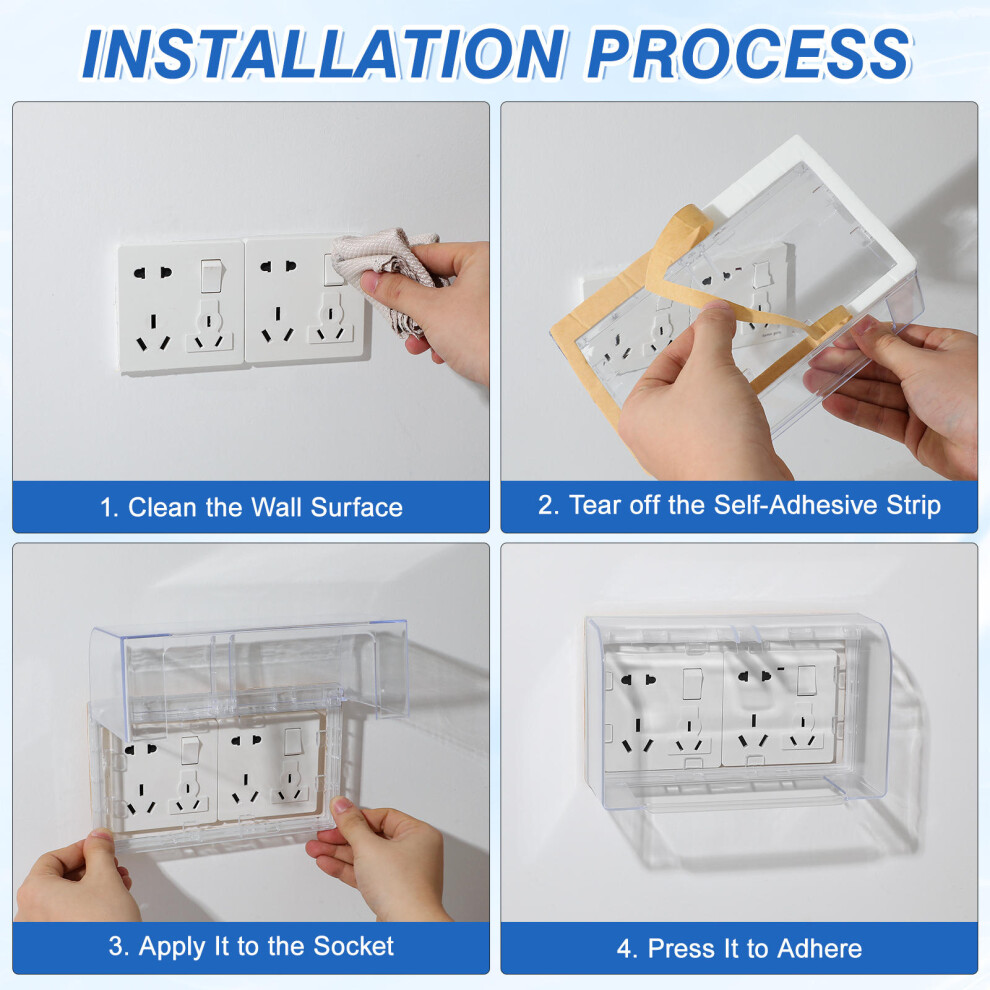 INSTALLATION PROCESS

1. Clean the Wall Surface

2. Tear off the Self-Adhesive Strip

3. Apply It to the Socket

4. Press It to Adhere