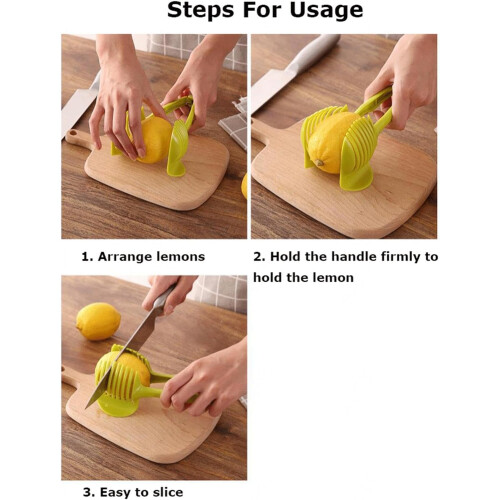 Steps For Usage

1. Arrange lemons

2. Hold the handle firmly to hold the lemon

3. Easy to slice