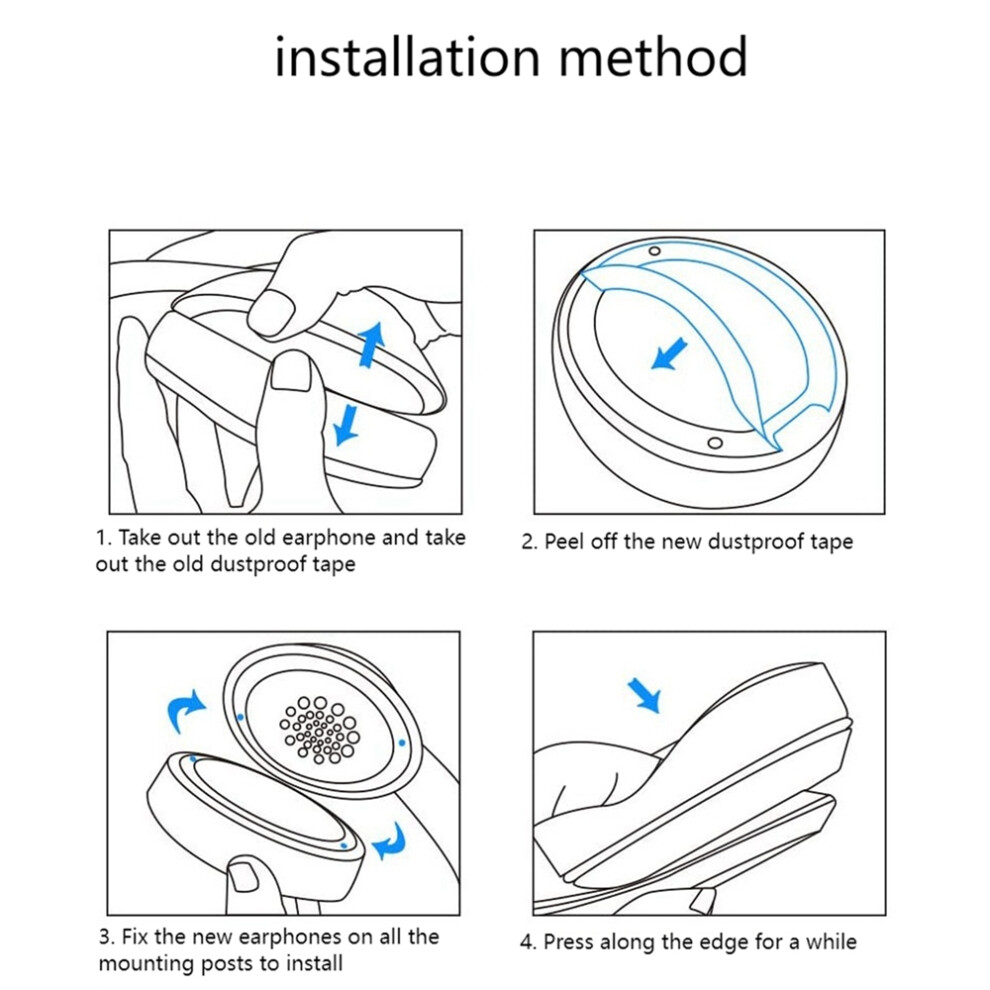 installation method

1. Take out the old earphone and take out the old dustproof tape

2. Peel off the new dustproof tape

3. Fix the new earphones on all the mounting posts to install

4. Press along the edge for a while