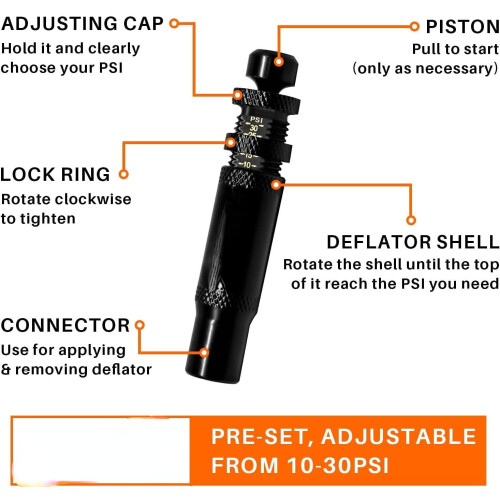 ADJUSTING CAP
Hold it and clearly choose your PSI

PISTON
Pull to start (only as necessary)

PSI
30
25
15
10

LOCK RING
Rotate clockwise to tighten

DEFLATOR SHELL
Rotate the shell until the top of it reach the PSI you need

CONNECTOR
Use for applying & removing deflator

PRE-SET, ADJUSTABLE FROM 10-30PSI