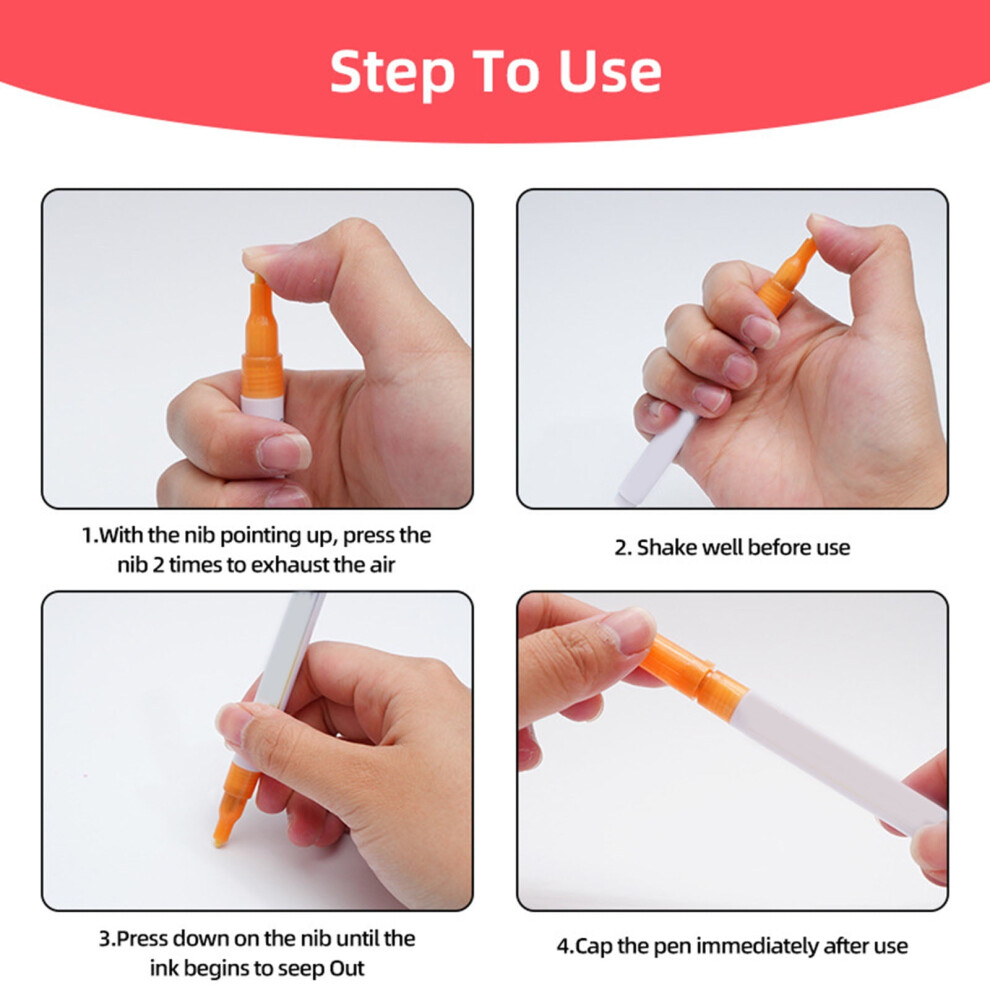 Step To Use

1.With the nib pointing up, press the nib 2 times to exhaust the air

2. Shake well before use

3.Press down on the nib until the ink begins to seep Out

4.Cap the pen immediately after use