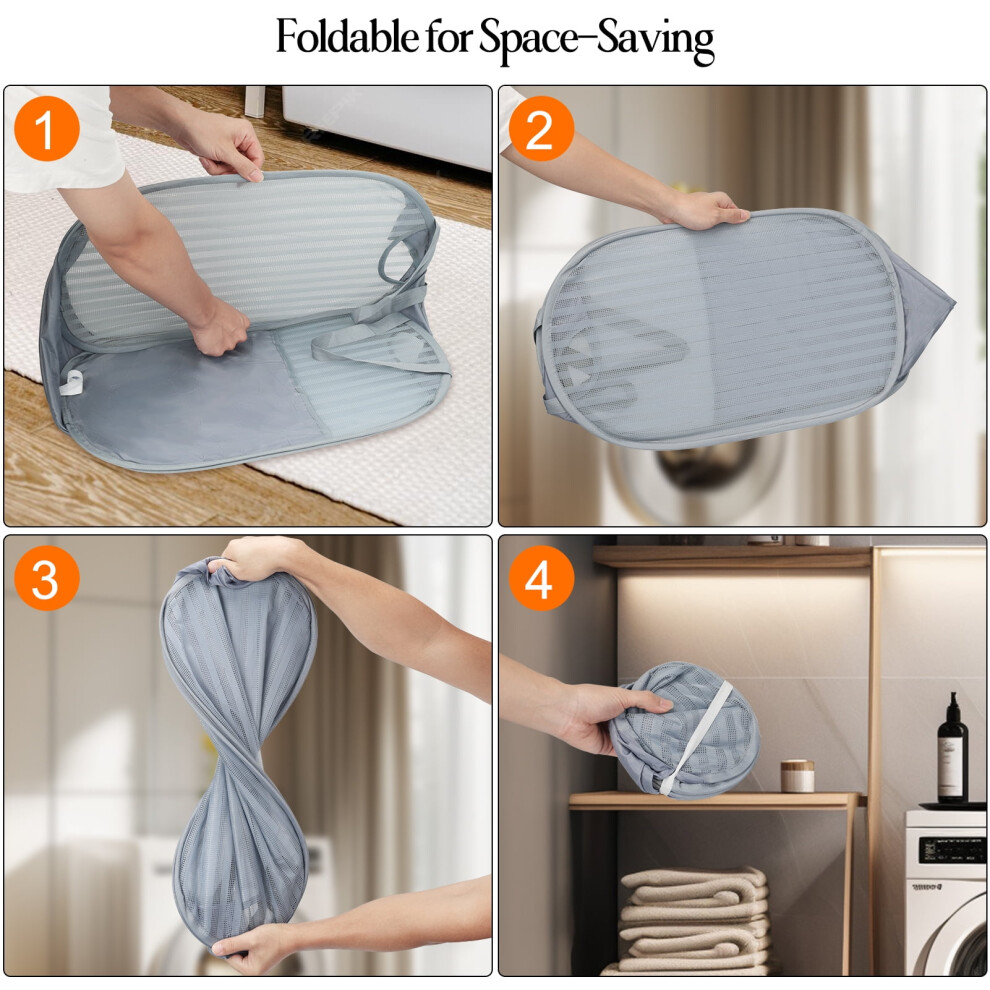 Foldable for Space-Saving

1

2

3

4