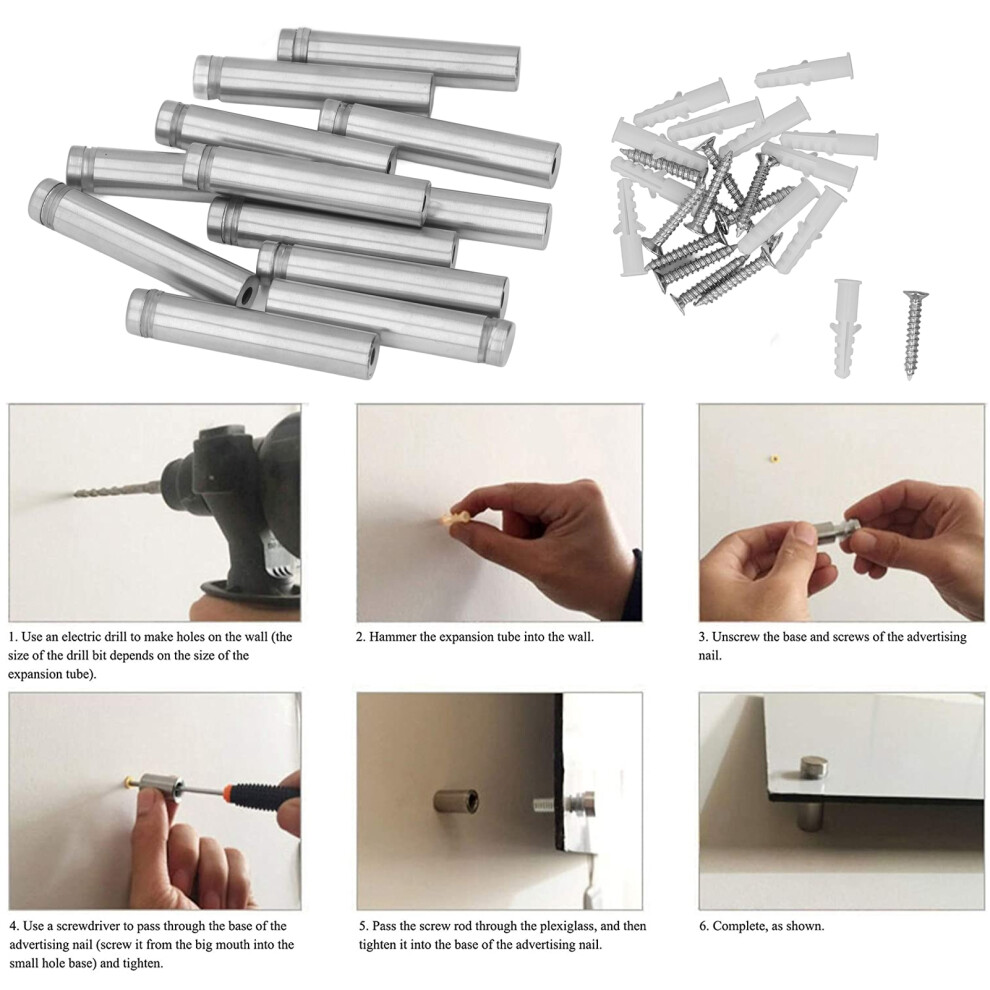 1. Use an electric drill to make holes on the wall (the size of the drill bit depends on the size of the expansion tube).

2. Hammer the expansion tube into the wall.

3. Unscrew the base and screws of the advertising nail.

4. Use a screwdriver to pass through the base of the advertising nail (screw it from the big mouth into the small hole base) and tighten.

5. Pass the screw rod through the plexiglass, and then tighten it into the base of the advertising nail.

6. Complete, as shown.