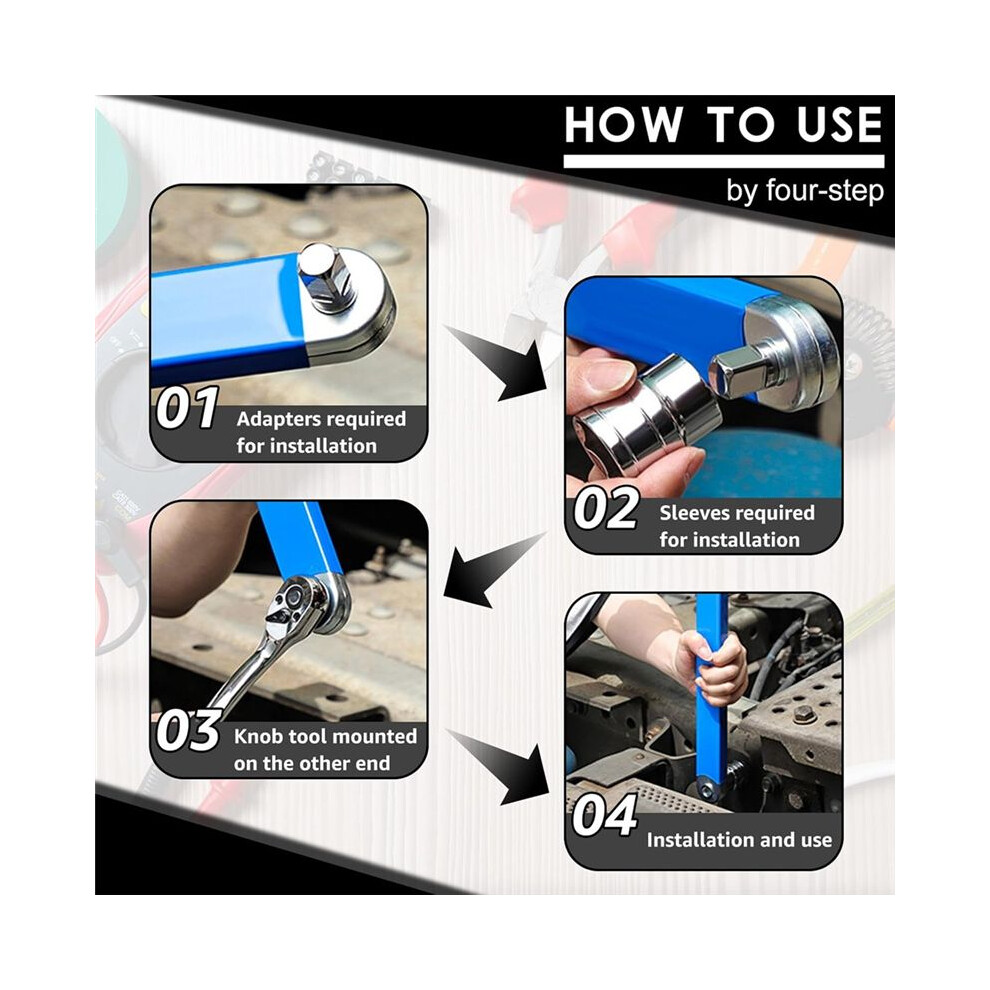 HOW TO USE
by four-step

01 Adapters required for installation

02 Sleeves required for installation

03 Knob tool mounted on the other end

04 Installation and use