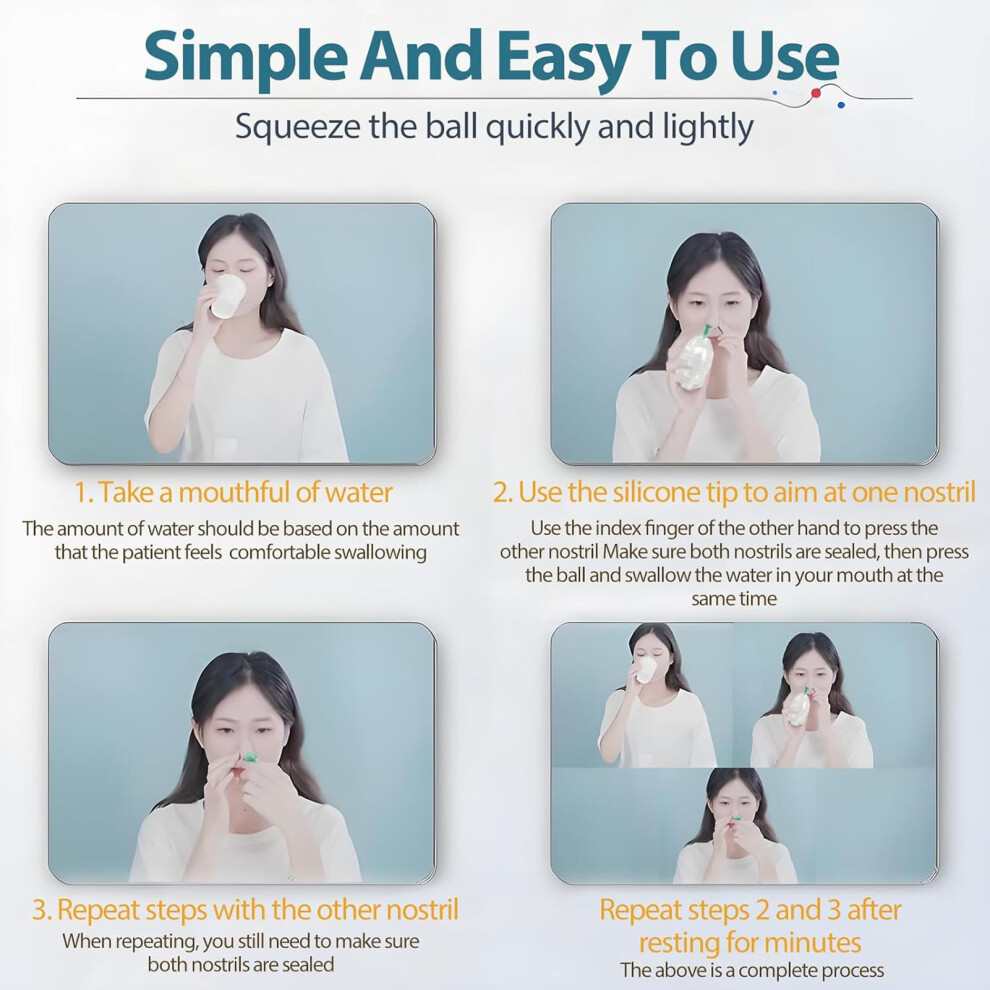 Simple And Easy To Use

Squeeze the ball quickly and lightly

1. Take a mouthful of water

The amount of water should be based on the amount that the patient feels comfortable swallowing

2. Use the silicone tip to aim at one nostril

Use the index finger of the other hand to press the other nostril Make sure both nostrils are sealed, then press the ball and swallow the water in your mouth at the same time

3. Repeat steps with the other nostril

When repeating, you still need to make sure both nostrils are sealed

Repeat steps 2 and 3 after resting for minutes

The above is a complete process