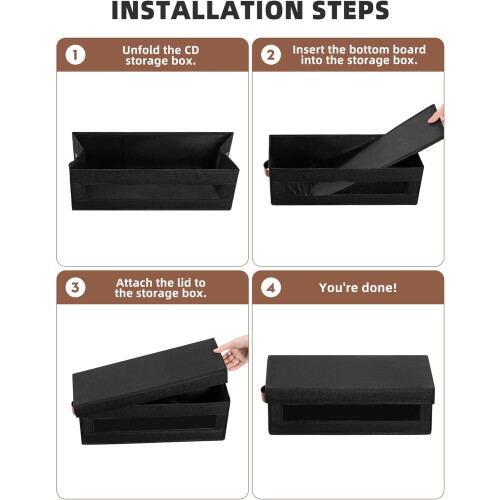 INSTALLATION STEPS

1 Unfold the CD storage box.

2 Insert the bottom board into the storage box.

3 Attach the lid to the storage box.

4 You're done!