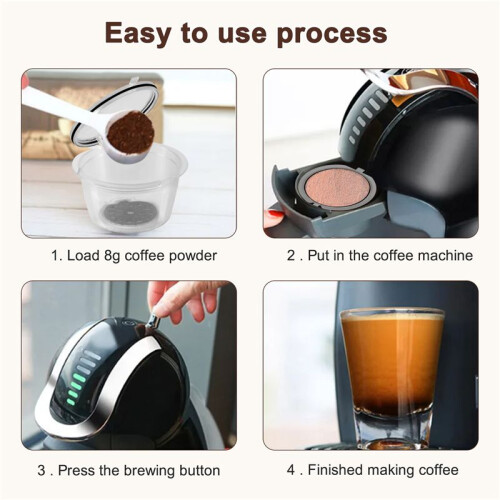 Easy to use process

1. Load 8g coffee powder

2 . Put in the coffee machine

3 . Press the brewing button

4 . Finished making coffee