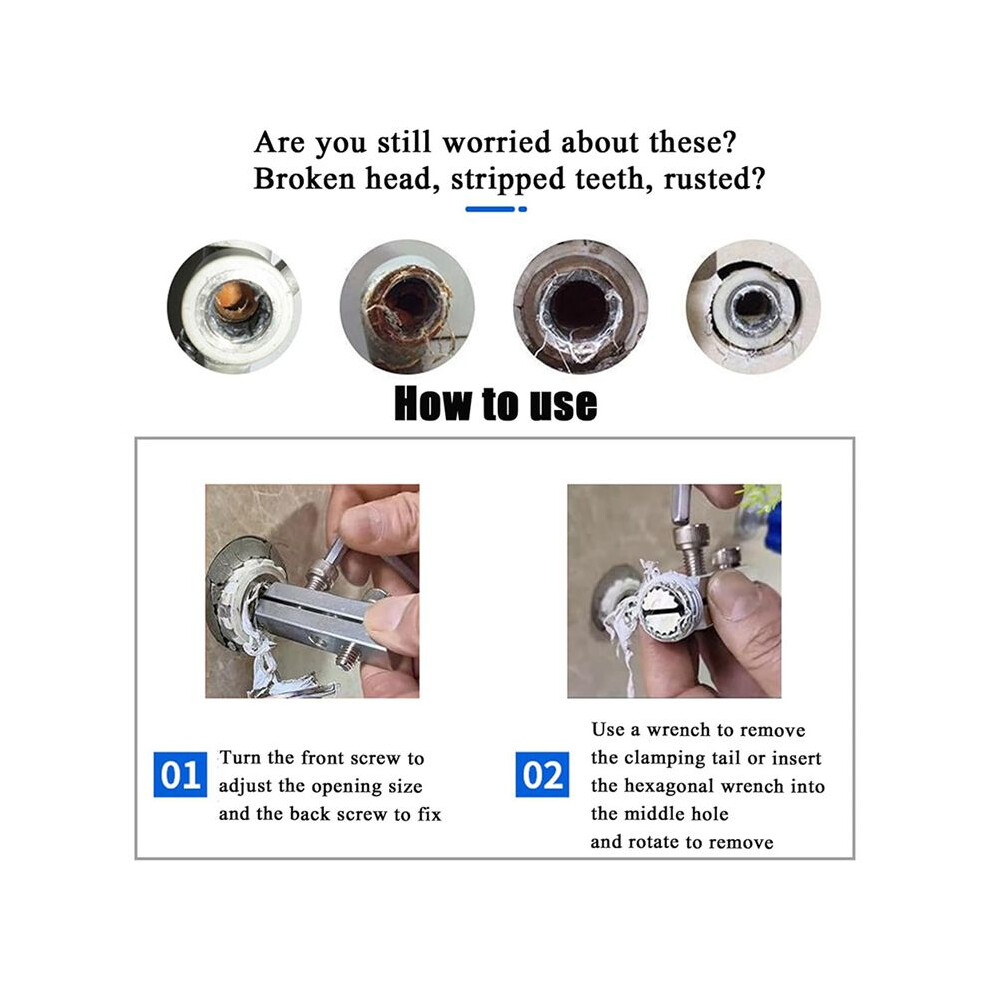 Are you still worried about these?
Broken head, stripped teeth, rusted?

How to use

01 Turn the front screw to adjust the opening size and the back screw to fix

02 Use a wrench to remove the clamping tail or insert the hexagonal wrench into the middle hole and rotate to remove