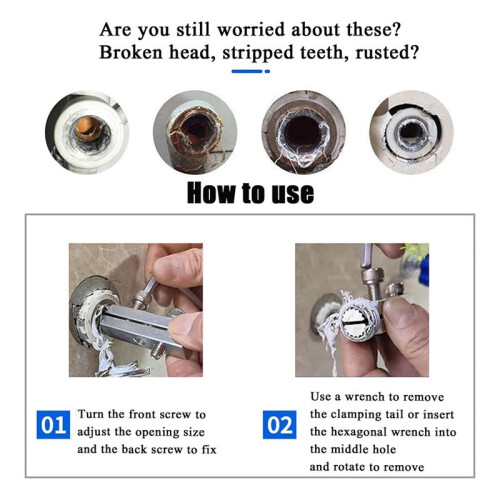 Are you still worried about these?
Broken head, stripped teeth, rusted?

How to use

01 Turn the front screw to adjust the opening size and the back screw to fix

02 Use a wrench to remove the clamping tail or insert the hexagonal wrench into the middle hole and rotate to remove