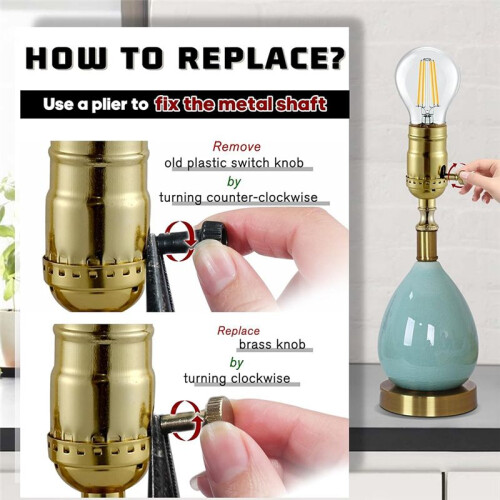 HOW TO REPLACE?

Use a plier to fix the metal shaft

Remove
old plastic switch knob
by
turning counter-clockwise

Replace
brass knob
by
turning clockwise