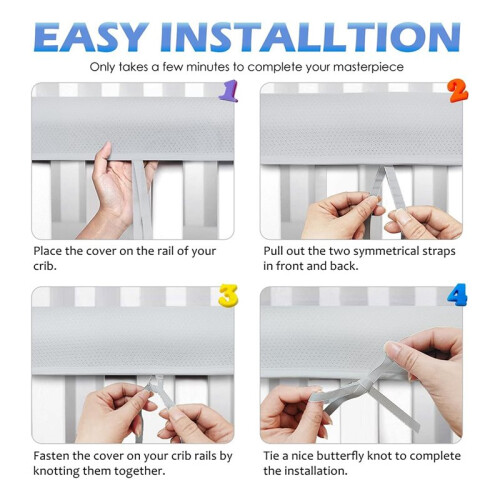 EASY INSTALLTION

Only takes a few minutes to complete your masterpiece

1

Place the cover on the rail of your crib.

2

Pull out the two symmetrical straps in front and back.

3

Fasten the cover on your crib rails by knotting them together.

4

Tie a nice butterfly knot to complete the installation.