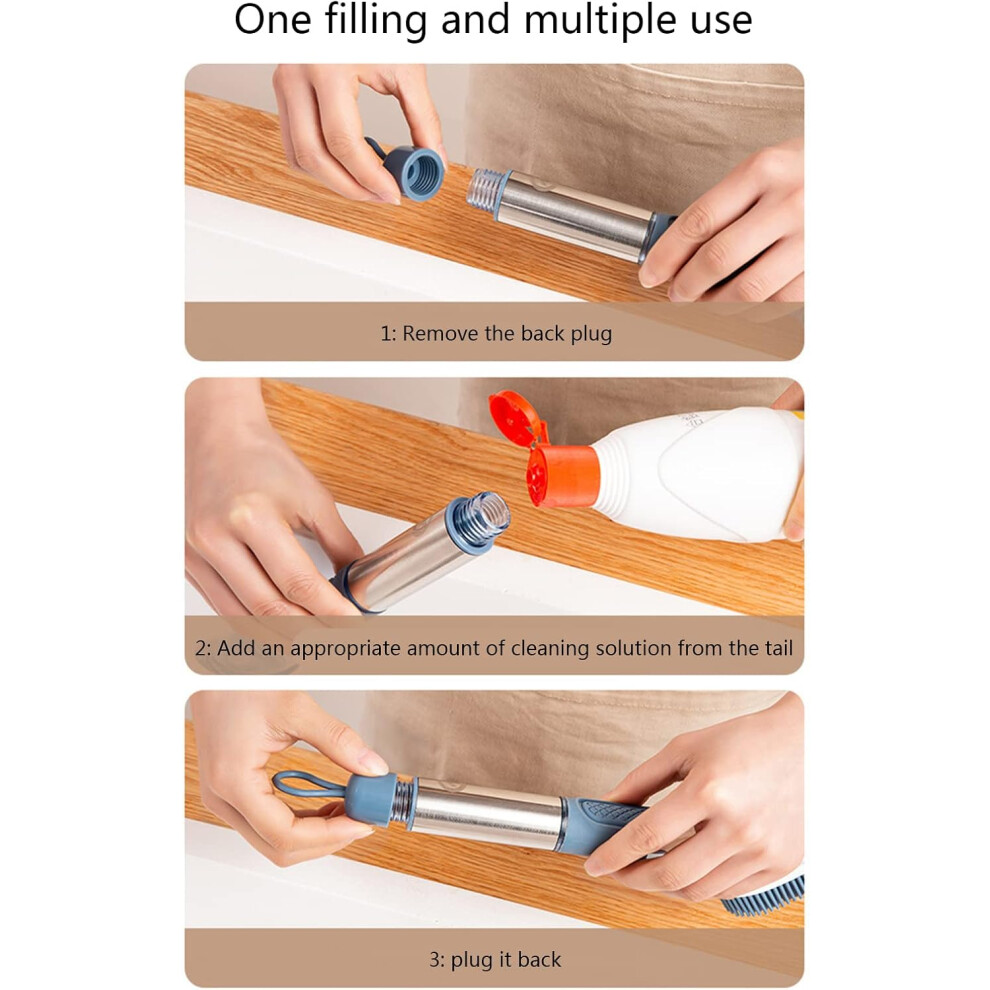 One filling and multiple use

1: Remove the back plug

2: Add an appropriate amount of cleaning solution from the tail

3: plug it back