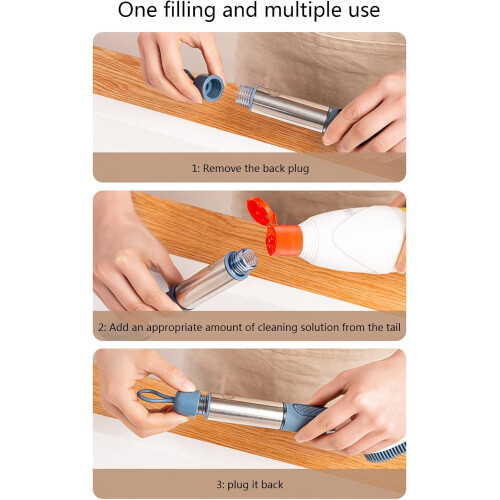 One filling and multiple use

1: Remove the back plug

2: Add an appropriate amount of cleaning solution from the tail

3: plug it back