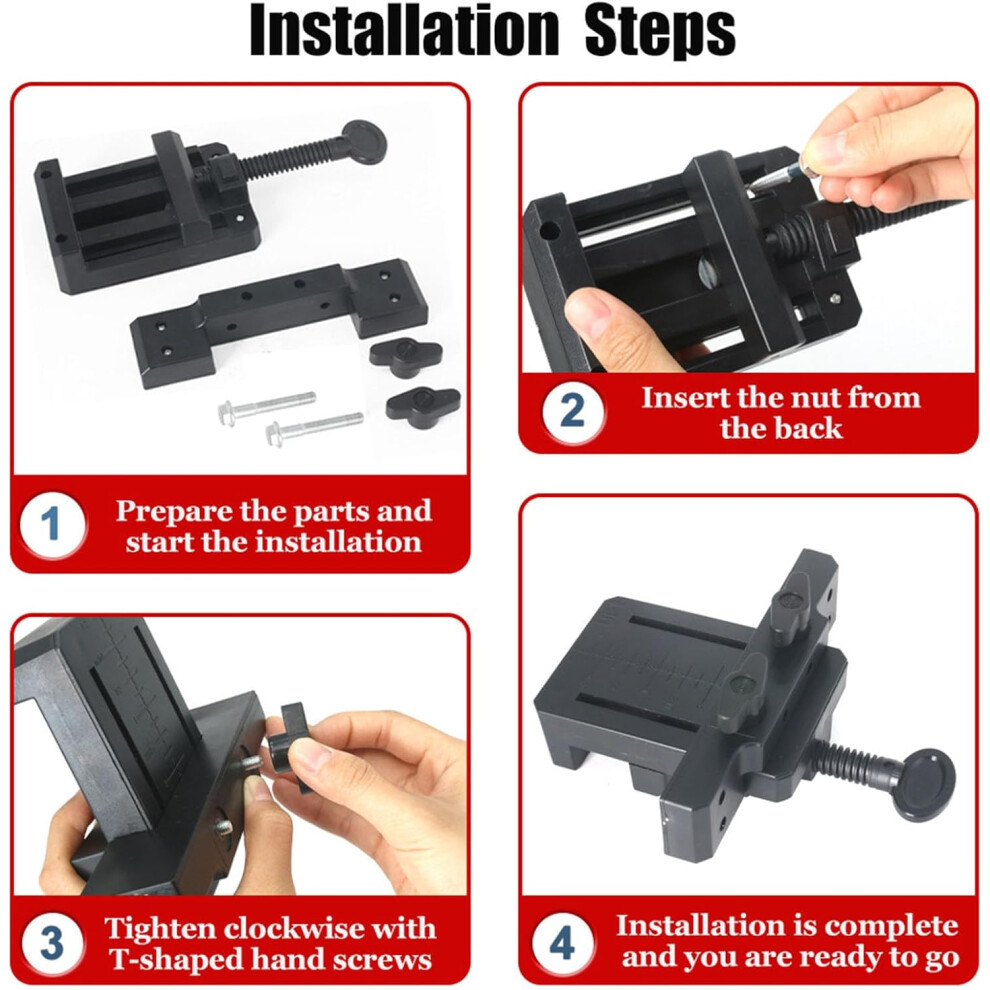 Installation Steps

1 Prepare the parts and start the installation

2 Insert the nut from the back

3 Tighten clockwise with T-shaped hand screws

4 Installation is complete and you are ready to go