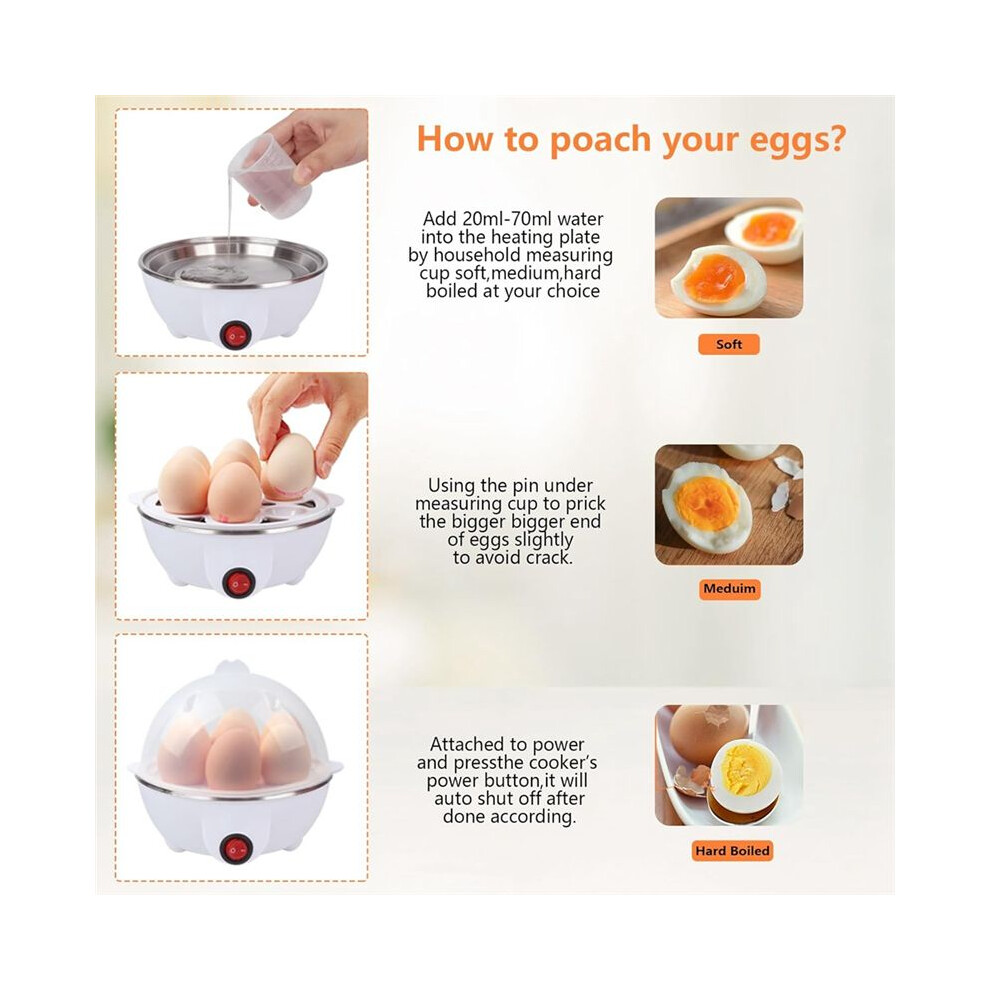 How to poach your eggs?

Add 20ml-70ml water into the heating plate by household measuring cup soft,medium,hard boiled at your choice

Soft

Using the pin under measuring cup to prick the bigger bigger end of eggs slightly to avoid crack.

Meduim

Attached to power and pressthe cooker's power button,it will auto shut off after done according.

Hard Boiled