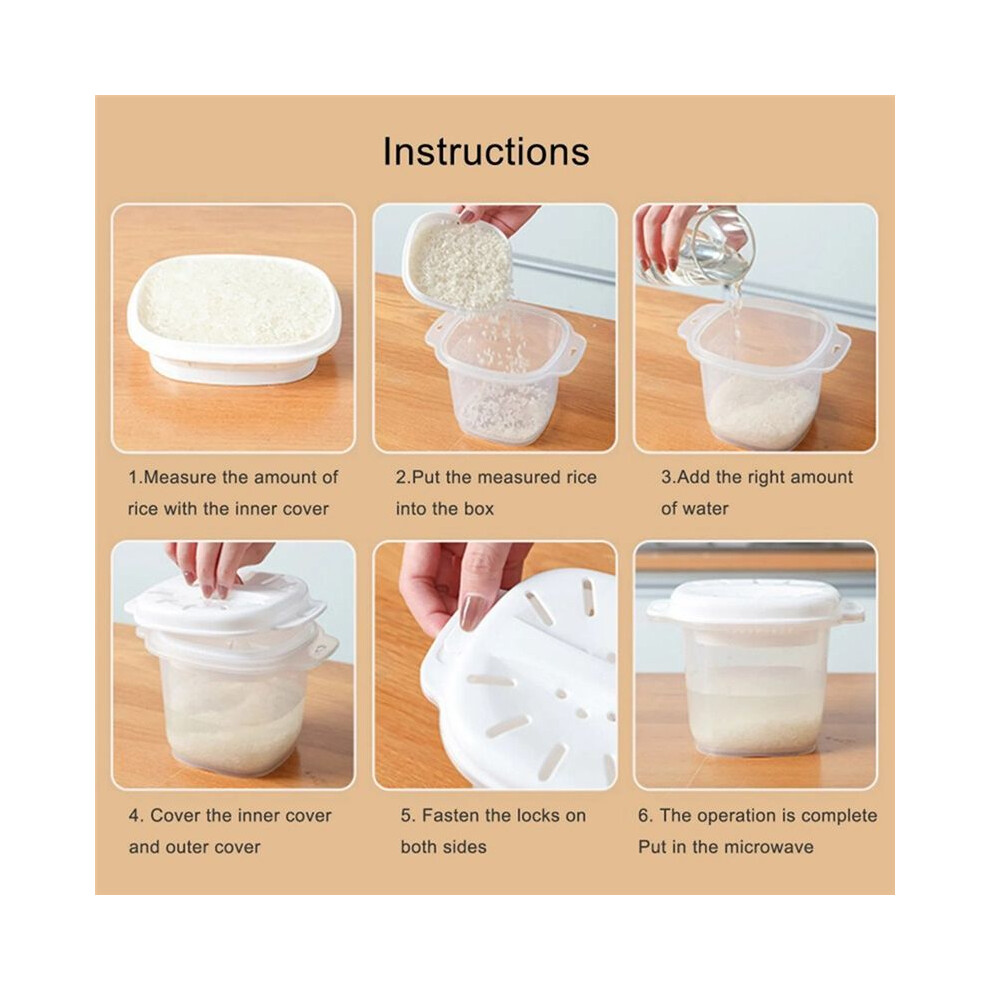 Instructions

1.Measure the amount of rice with the inner cover

2.Put the measured rice into the box

3.Add the right amount of water

4. Cover the inner cover and outer cover

5. Fasten the locks on both sides

6. The operation is complete Put in the microwave