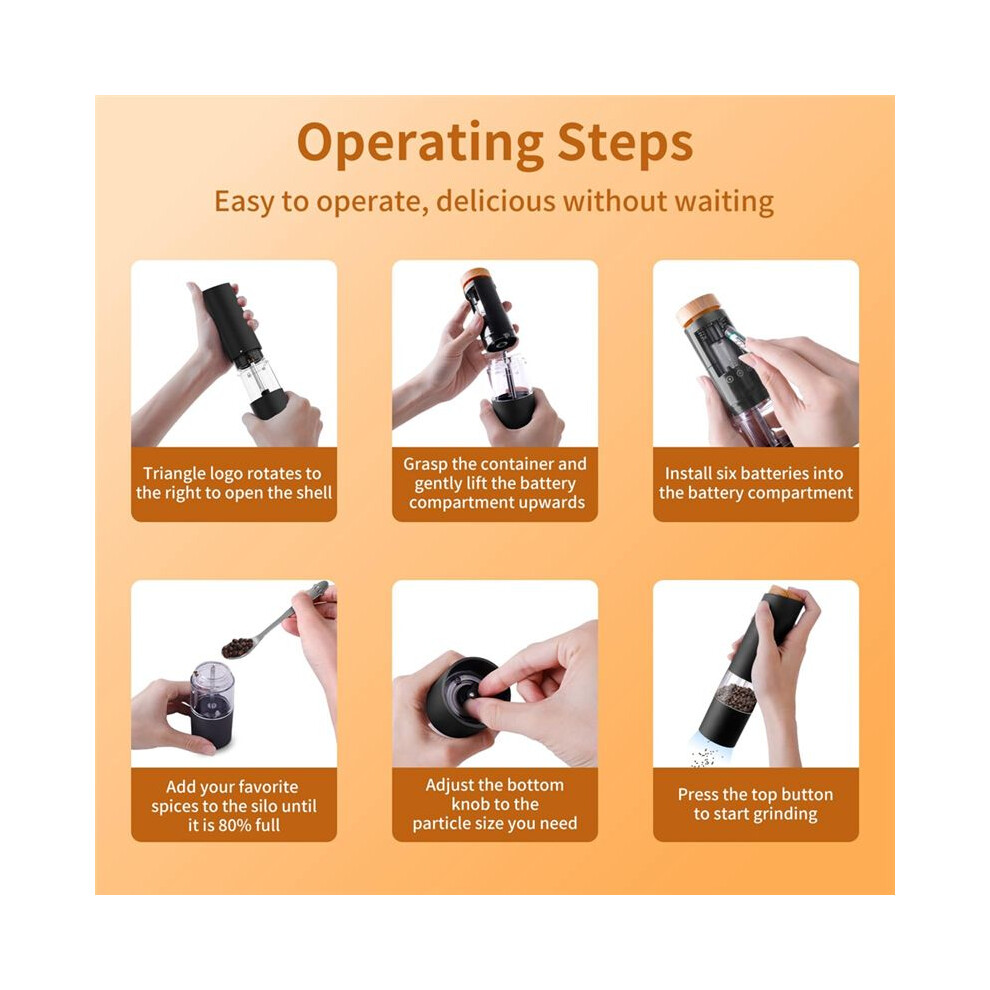 Operating Steps

Easy to operate, delicious without waiting

Triangle logo rotates to the right to open the shell

Grasp the container and gently lift the battery compartment upwards

Install six batteries into the battery compartment

Add your favorite spices to the silo until it is 80% full

Adjust the bottom knob to the particle size you need

Press the top button to start grinding