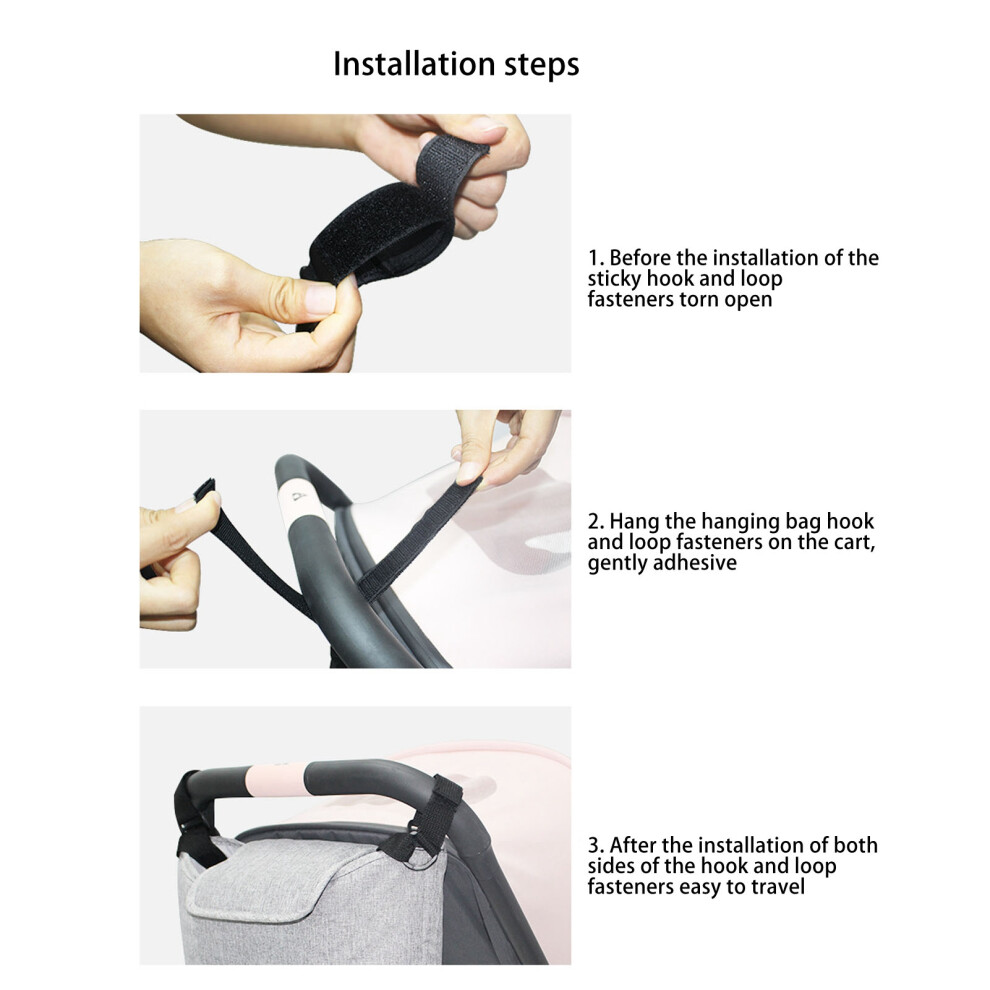 Installation steps

1. Before the installation of the sticky hook and loop fasteners torn open

2. Hang the hanging bag hook and loop fasteners on the cart, gently adhesive

3. After the installation of both sides of the hook and loop fasteners easy to travel