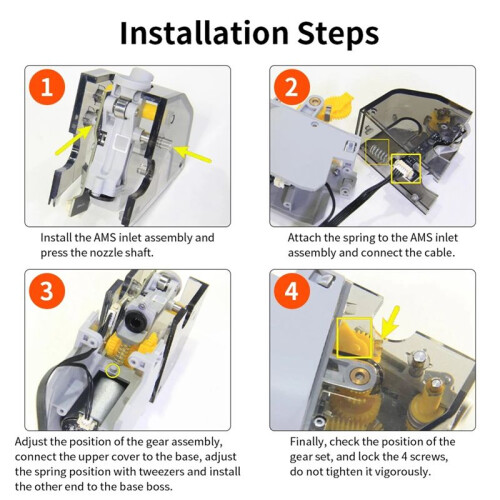 Installation Steps

1

Install the AMS inlet assembly and press the nozzle shaft.

2

Attach the spring to the AMS inlet assembly and connect the cable.

3

Adjust the position of the gear assembly, connect the upper cover to the base, adjust the spring position with tweezers and install the other end to the base boss.

4

Finally, check the position of the gear set, and lock the 4 screws, do not tighten it vigorously.