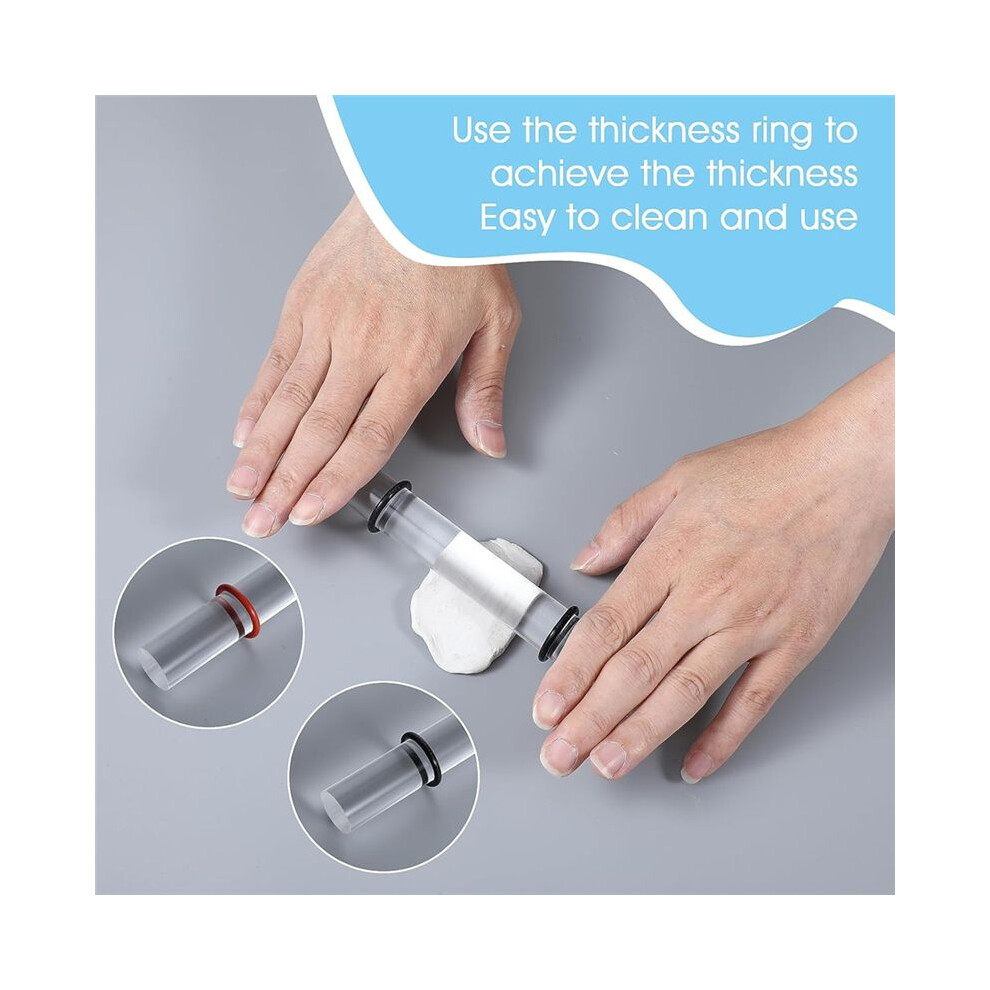 Use the thickness ring to achieve the thickness Easy to clean and use