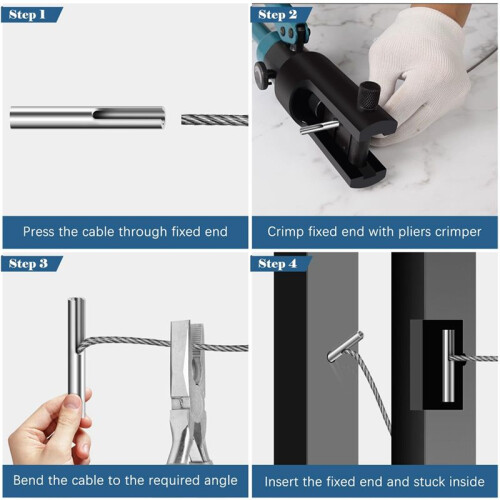 Step 1

Press the cable through fixed end

Step 2

Crimp fixed end with pliers crimper

Step 3

Bend the cable to the required angle

Step 4

Insert the fixed end and stuck inside