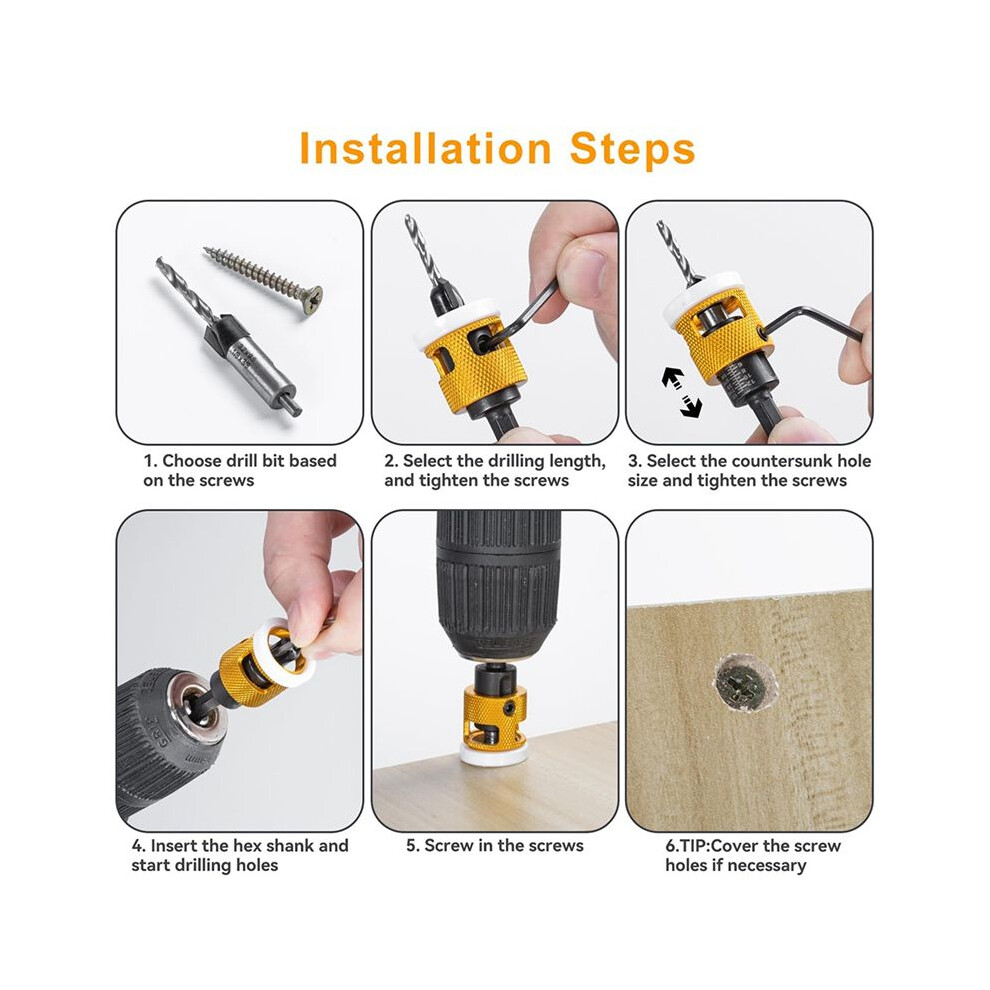 Installation Steps

1. Choose drill bit based on the screws

2. Select the drilling length, and tighten the screws

3. Select the countersunk hole size and tighten the screws

4. Insert the hex shank and start drilling holes

5. Screw in the screws

6.TIP:Cover the screw holes if necessary