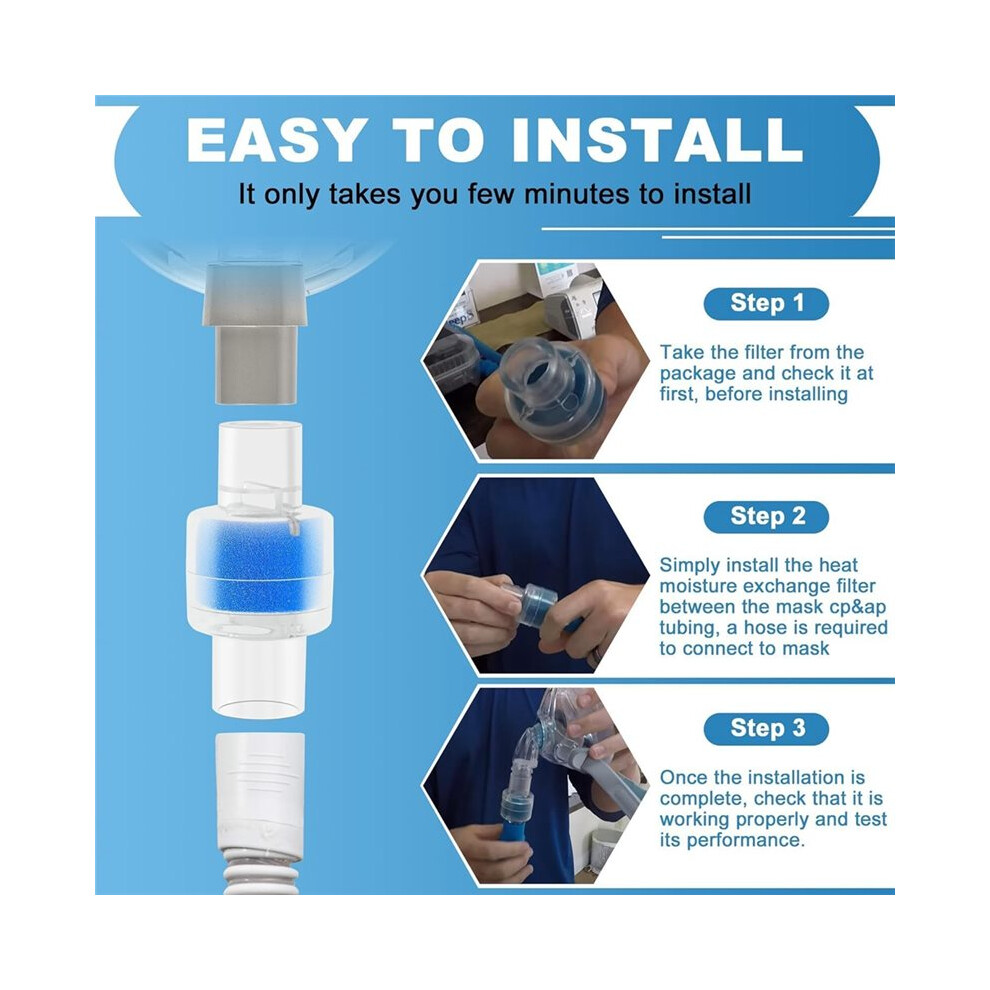 EASY TO INSTALL
It only takes you few minutes to install

Step 1
Take the filter from the package and check it at first, before installing

Step 2
Simply install the heat moisture exchange filter between the mask cp&ap tubing, a hose is required to connect to mask

Step 3
Once the installation is complete, check that it is working properly and test its performance.