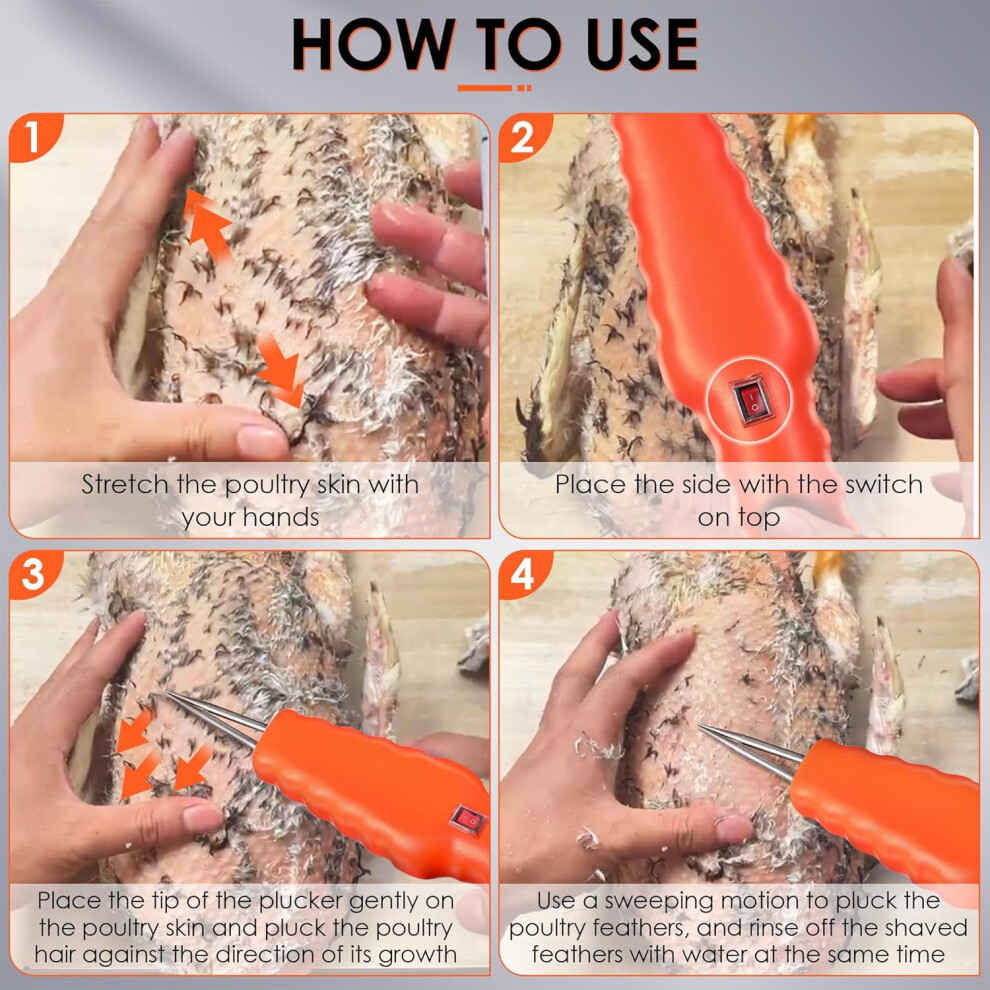 HOW TO USE

1
Stretch the poultry skin with your hands

2
Place the side with the switch on top

3
Place the tip of the plucker gently on the poultry skin and pluck the poultry hair against the direction of its growth

4
Use a sweeping motion to pluck the poultry feathers, and rinse off the shaved feathers with water at the same time