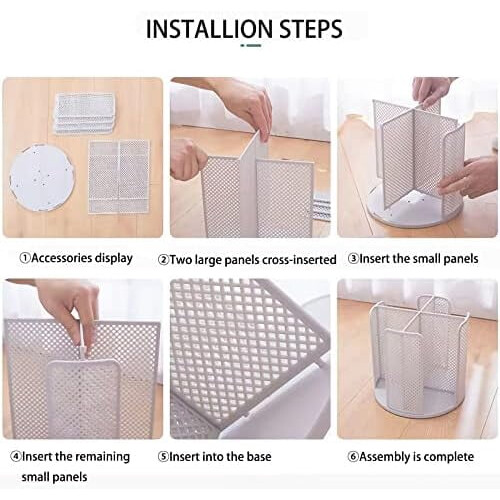 INSTALLION STEPS

①Accessories display

②Two large panels cross-inserted

③Insert the small panels

④Insert the remaining small panels

⑤Insert into the base

⑥Assembly is complete