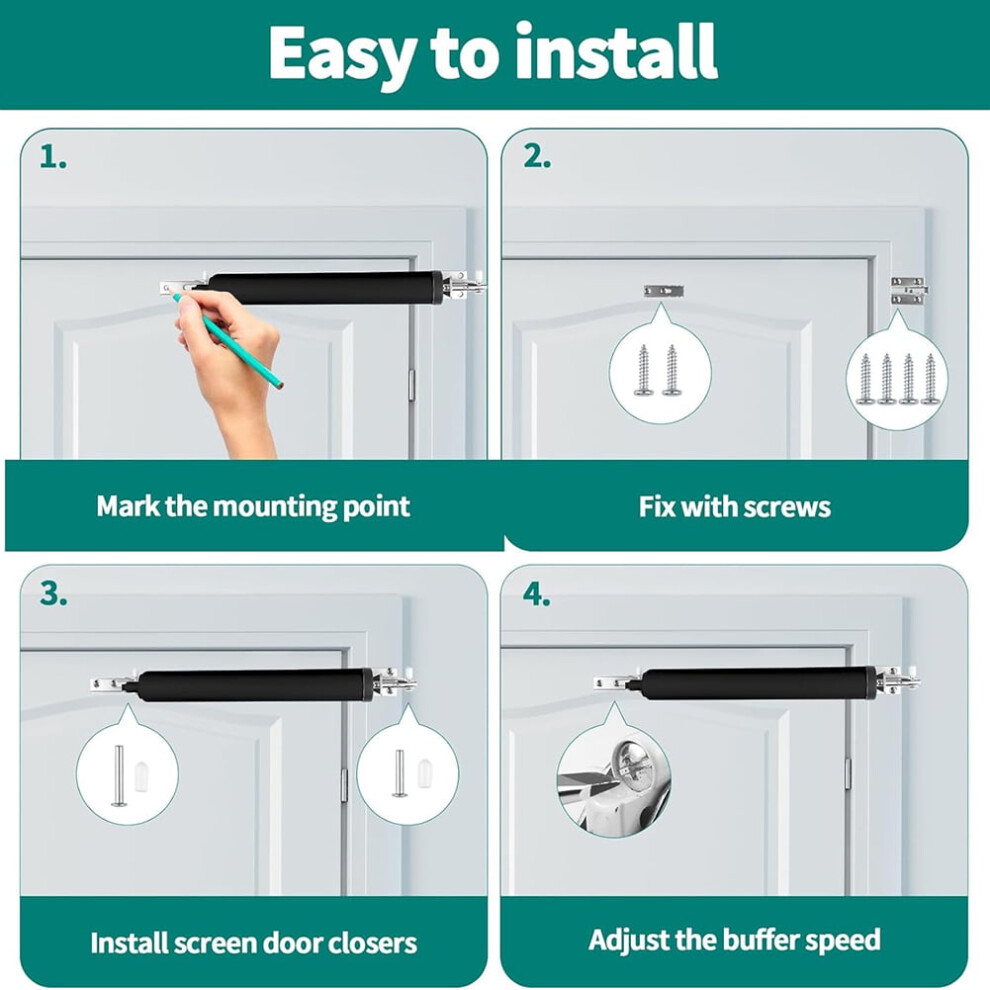 Easy to install

1.

Mark the mounting point

2.

Fix with screws

3.

Install screen door closers

4.

Adjust the buffer speed