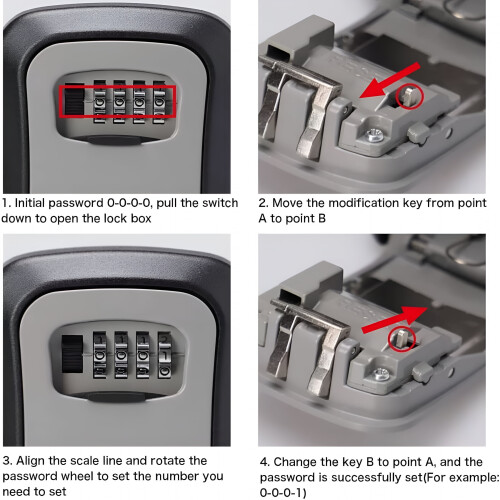 1. Initial password 0-0-0-0, pull the switch down to open the lock box

2. Move the modification key from point A to point B

3. Align the scale line and rotate the password wheel to set the number you need to set

4. Change the key B to point A, and the password is successfully set(For example: 0-0-0-1)