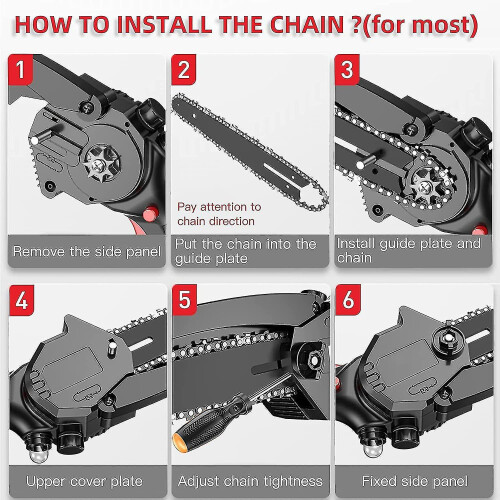 HOW TO INSTALL THE CHAIN ?(for most)

1

Remove the side panel

2

Pay attention to chain direction

Put the chain into the guide plate

3

Install guide plate and chain

4

Upper cover plate

5

Adjust chain tightness

6

Fixed side panel