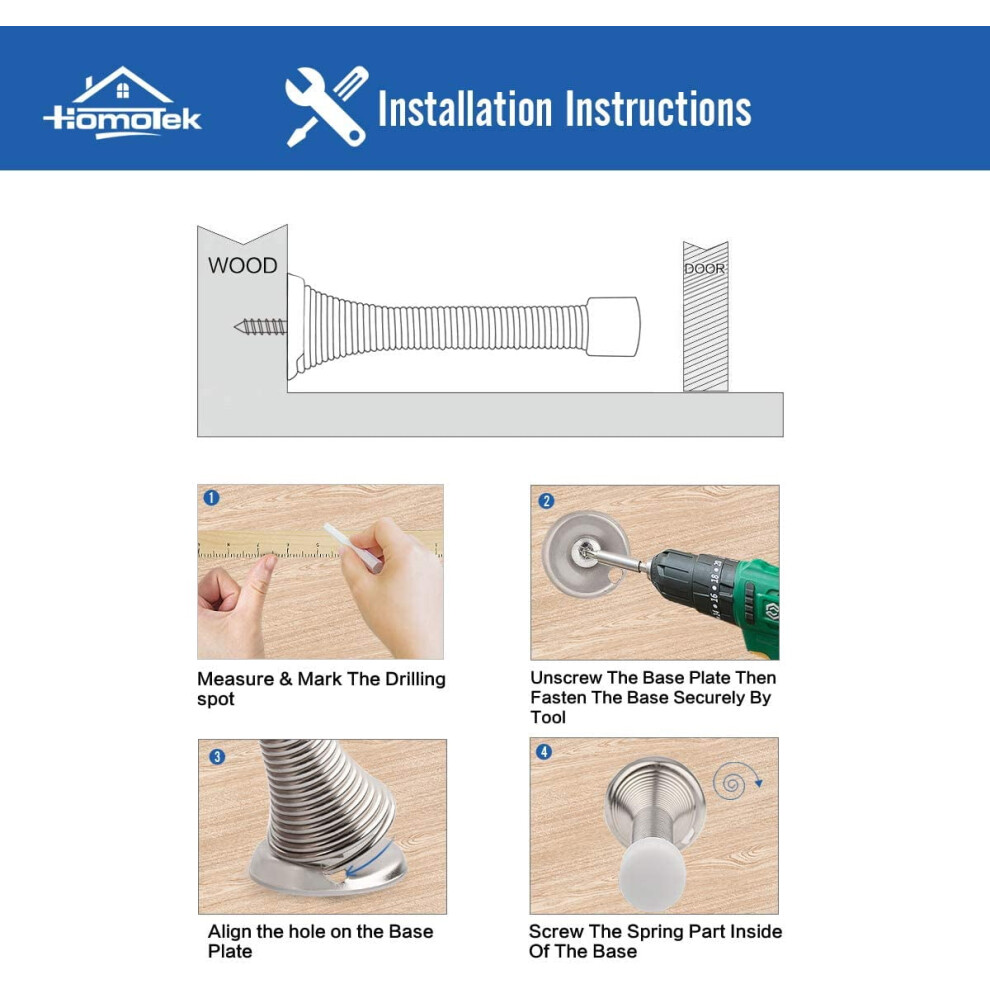 HomoTek

Installation Instructions

WOOD

DOOR

1

Measure & Mark The Drilling spot

2

Unscrew The Base Plate Then Fasten The Base Securely By Tool

3

Align the hole on the Base Plate

4

Screw The Spring Part Inside Of The Base