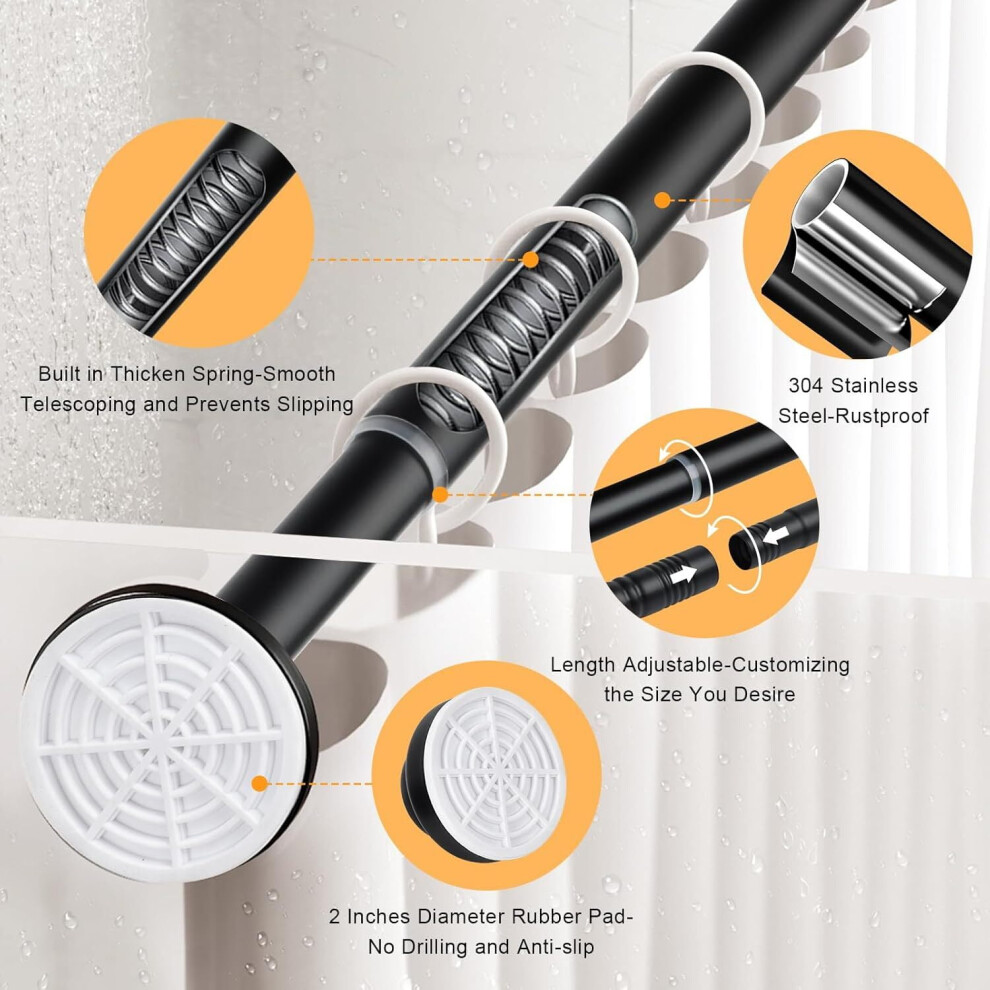 Built in Thicken Spring-Smooth Telescoping and Prevents Slipping

304 Stainless Steel-Rustproof

Length Adjustable-Customizing the Size You Desire

2 Inches Diameter Rubber Pad-No Drilling and Anti-slip