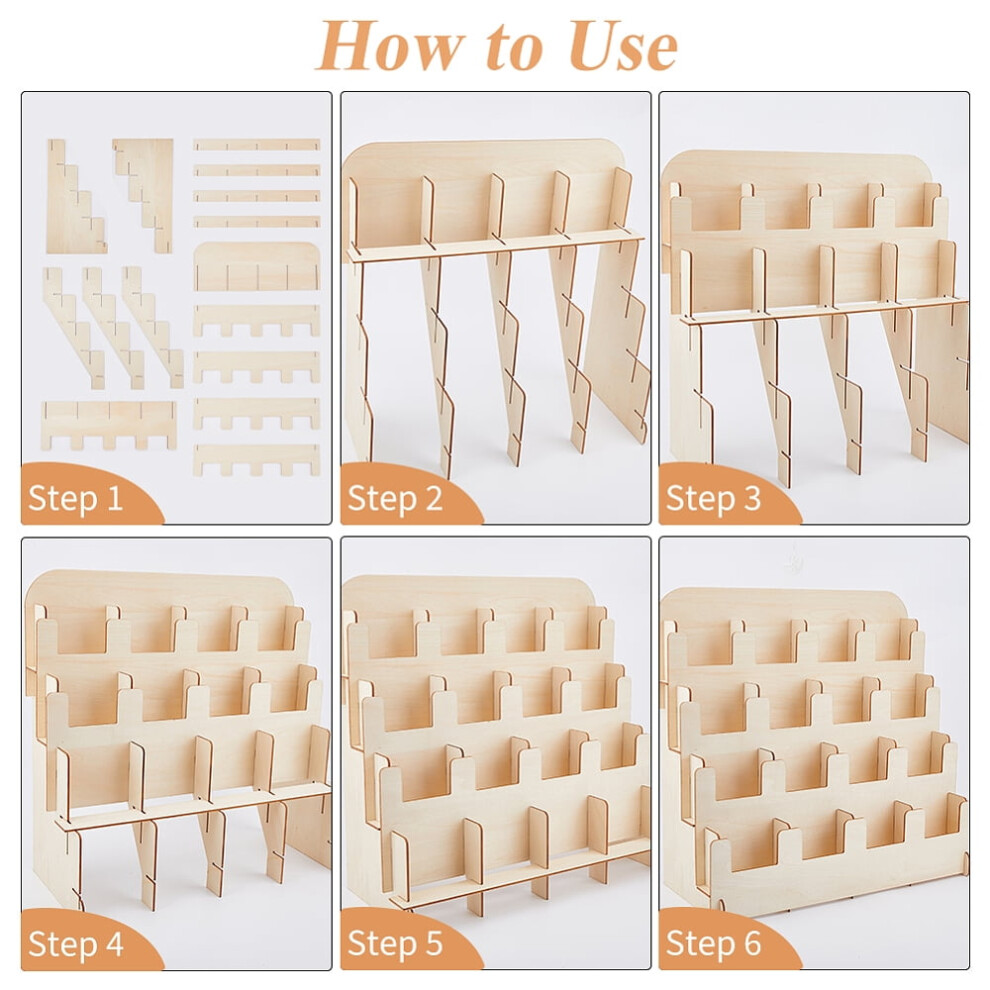 How to Use

Step 1

Step 2

Step 3

Step 4

Step 5

Step 6