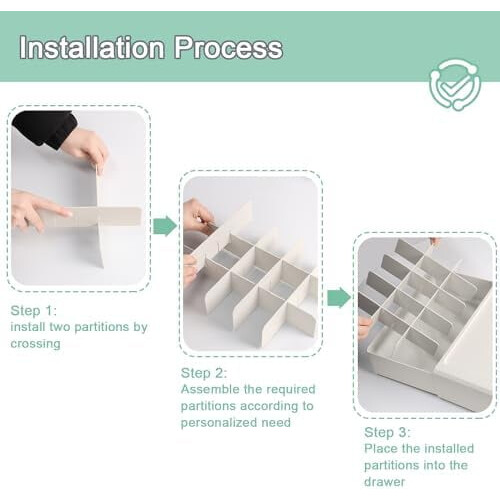 Installation Process

Step 1:
install two partitions by crossing

Step 2:
Assemble the required partitions according to personalized need

Step 3:
Place the installed partitions into the drawer