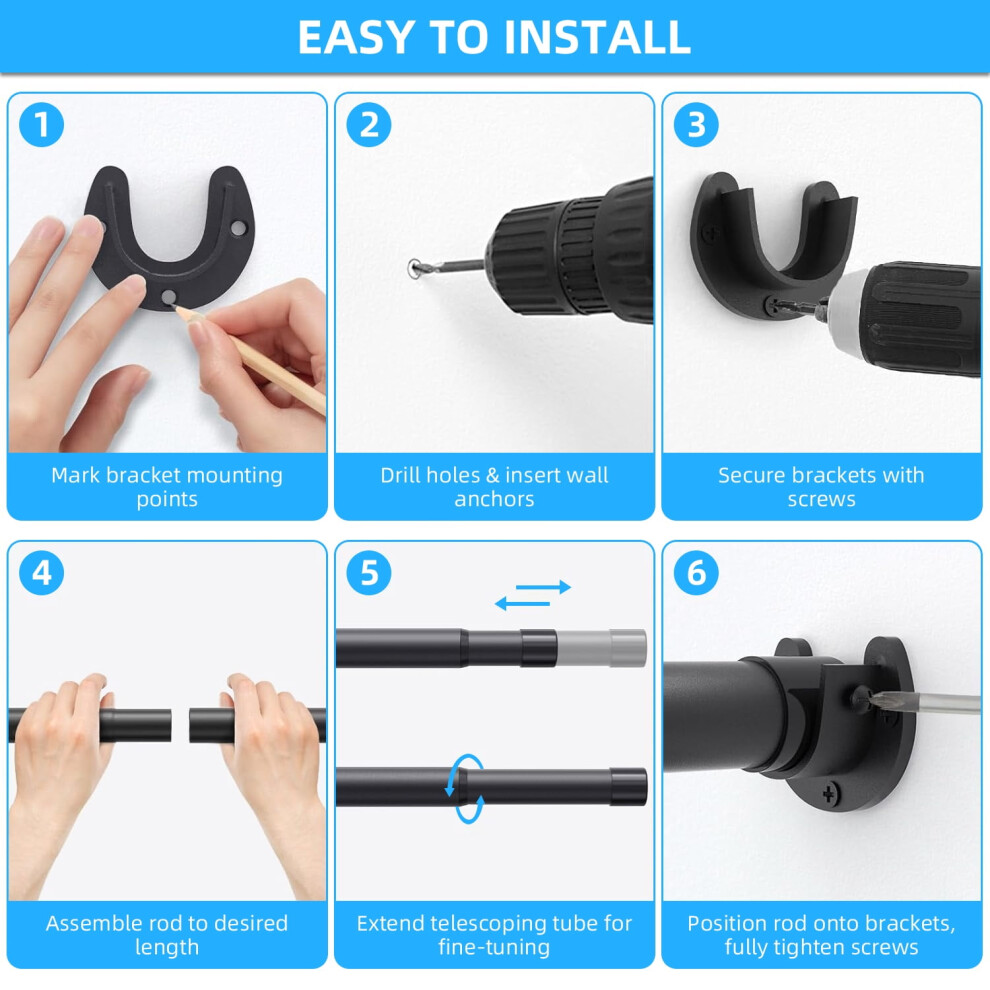 EASY TO INSTALL

1
Mark bracket mounting points

2
Drill holes & insert wall anchors

3
Secure brackets with screws

4
Assemble rod to desired length

5
Extend telescoping tube for fine-tuning

6
Position rod onto brackets, fully tighten screws