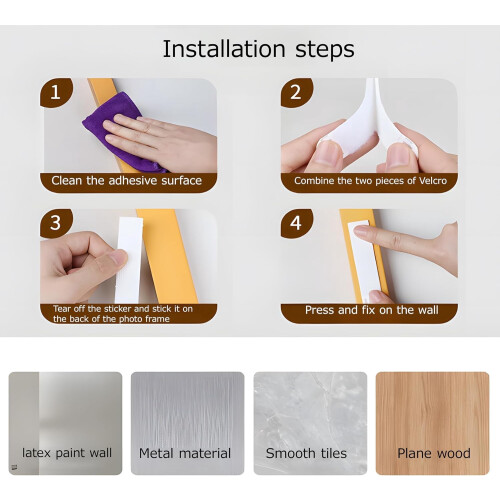 Installation steps

1
Clean the adhesive surface

2
Combine the two pieces of Velcro

3
Tear off the sticker and stick it on the back of the photo frame

4
Press and fix on the wall

latex paint wall

Metal material

Smooth tiles

Plane wood