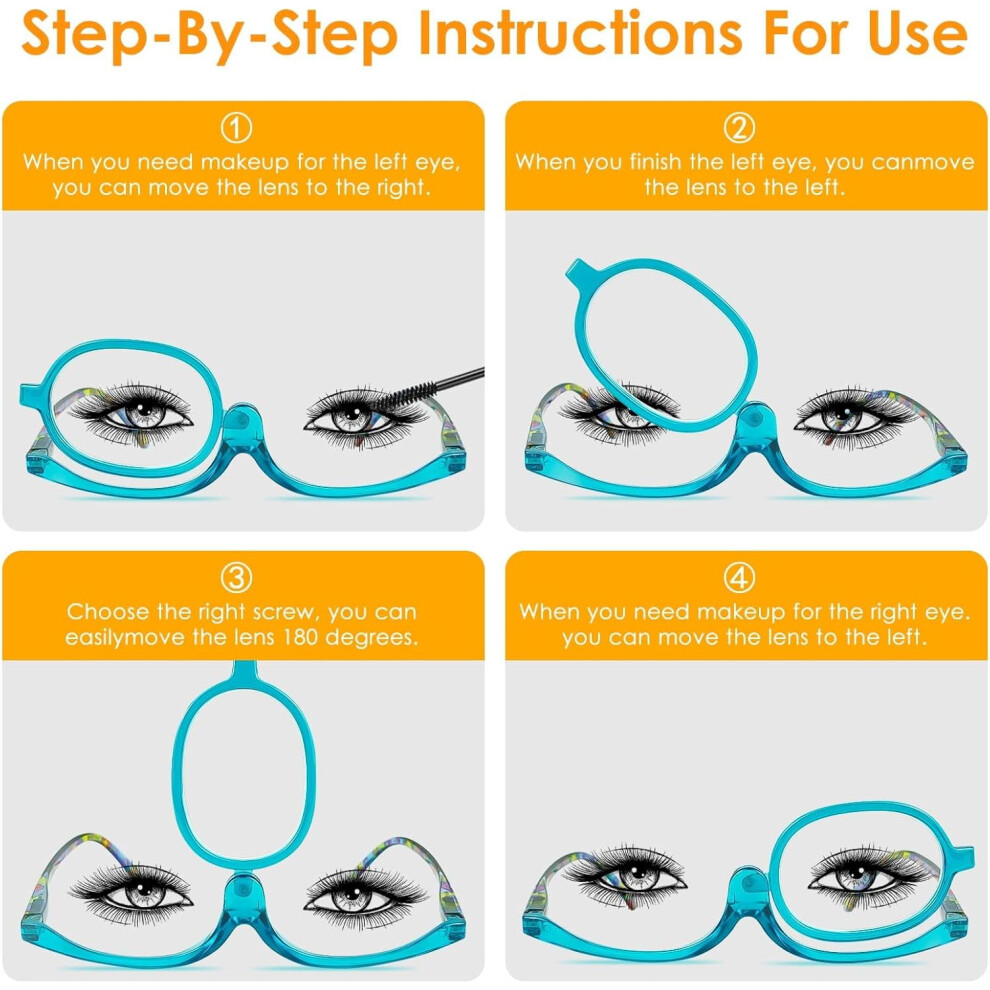 Step-By-Step Instructions For Use

①
When you need makeup for the left eye, you can move the lens to the right.

②
When you finish the left eye, you canmove the lens to the left.

③
Choose the right screw, you can easilymove the lens 180 degrees.

④
When you need makeup for the right eye. you can move the lens to the left.