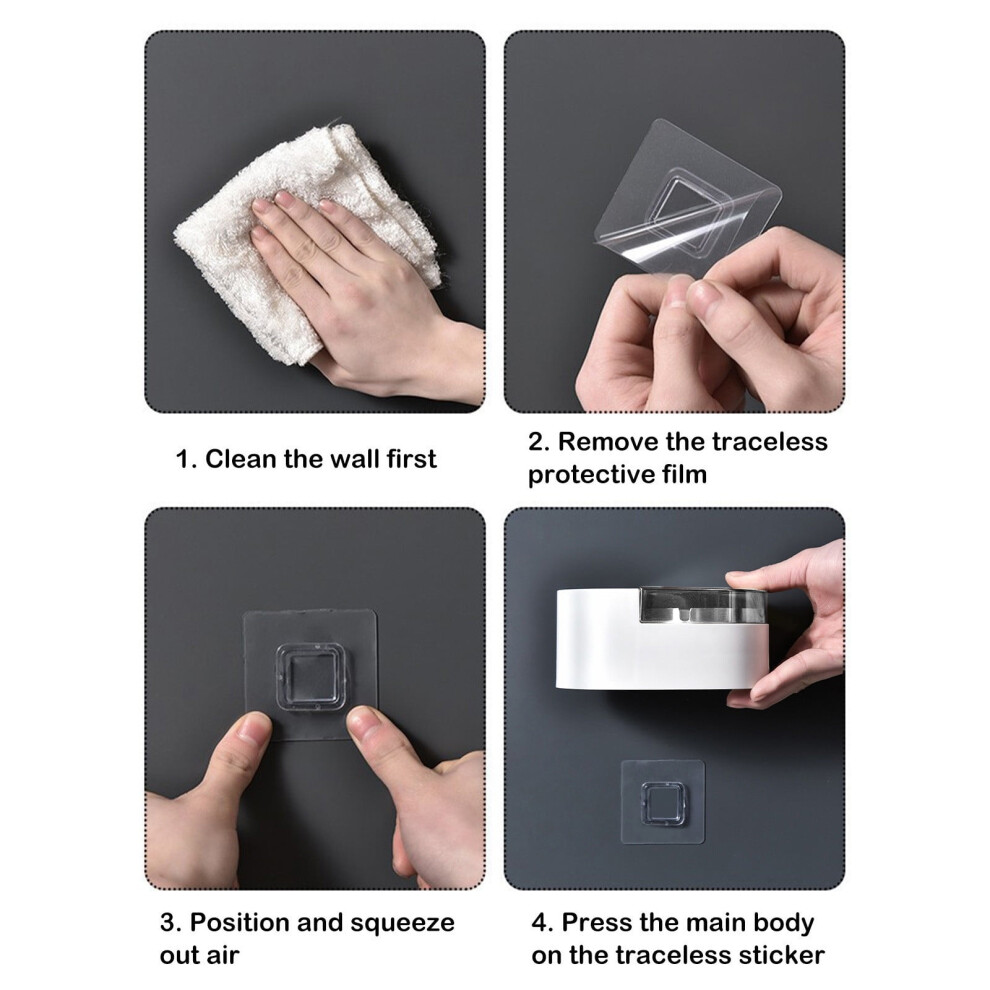 1. Clean the wall first

2. Remove the traceless protective film

3. Position and squeeze out air

4. Press the main body on the traceless sticker